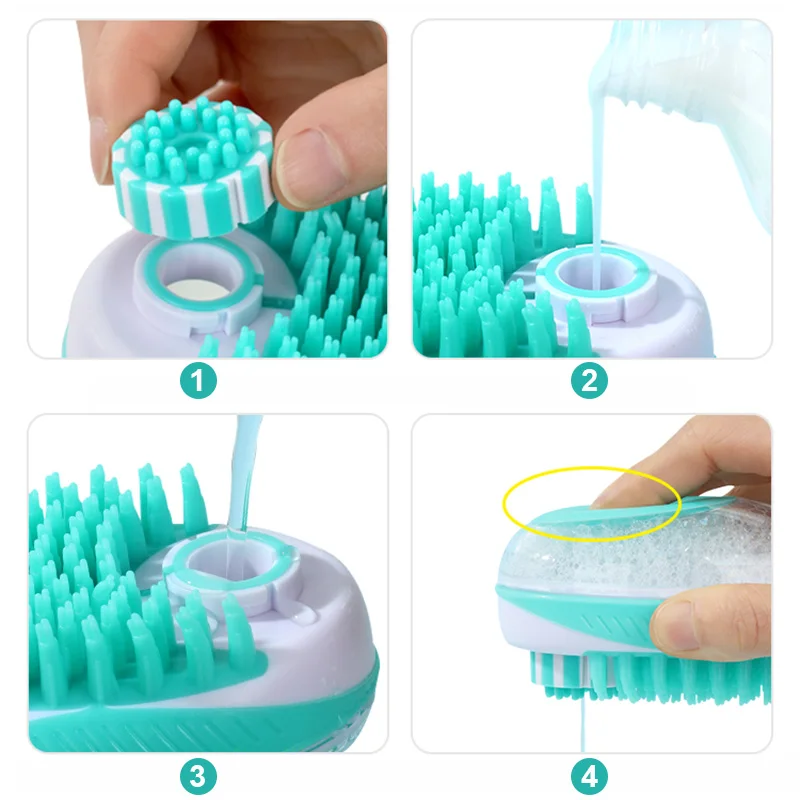 1

2

3

4