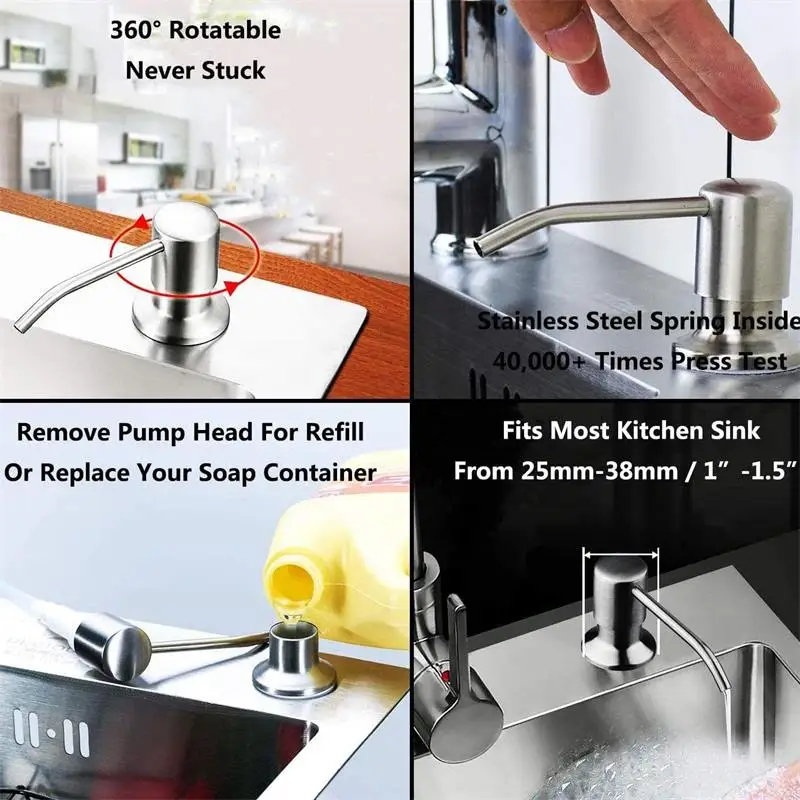 360° Rotatable
Never Stuck

Stainless Steel Spring Inside
40,000+ Times Press Test

Remove Pump Head For Refill
Or Replace Your Soap Container

Fits Most Kitchen Sink
From 25mm-38mm / 1" -1.5"