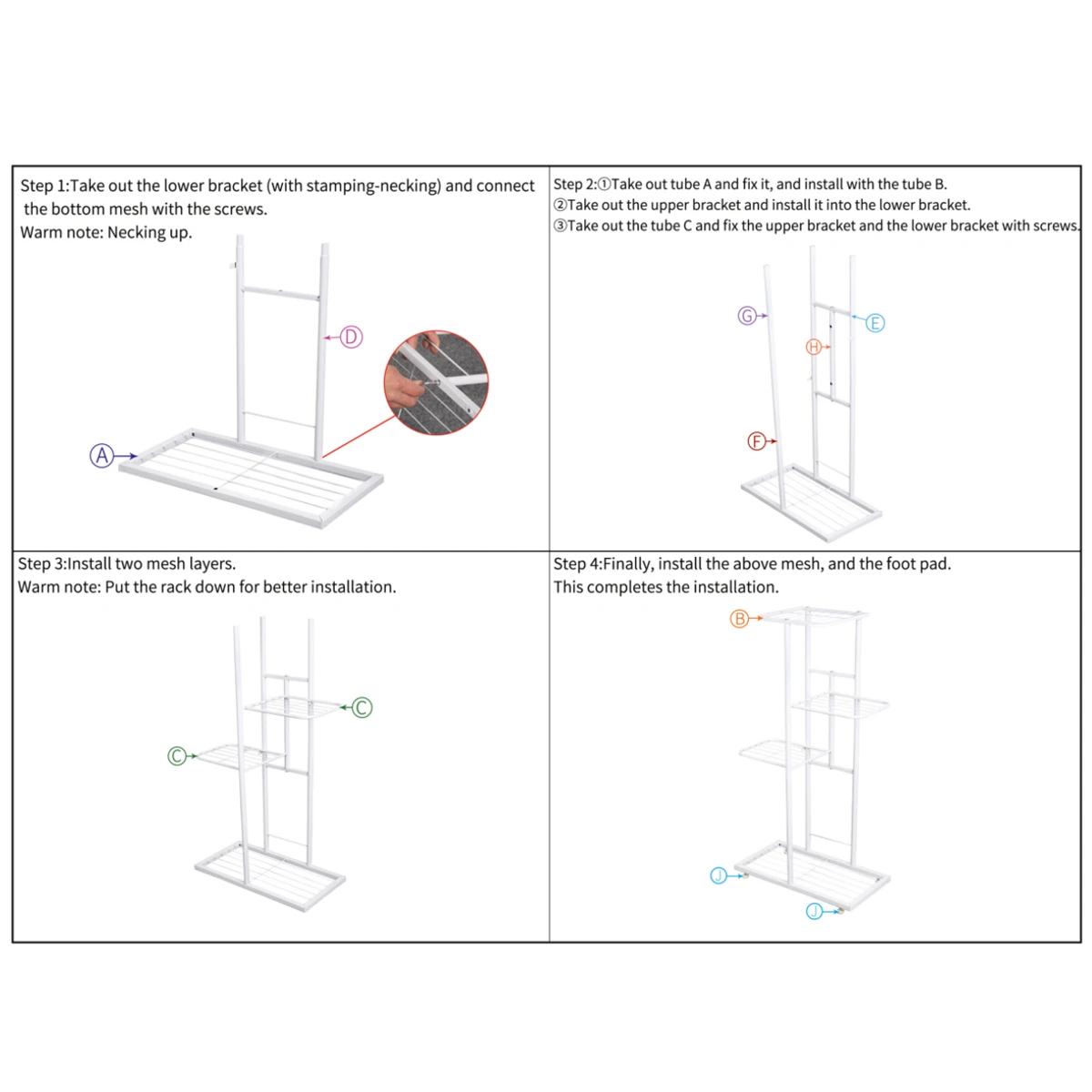 Step 1:Take out the lower bracket (with stamping-necking) and connect the bottom mesh with the screws.
Warm note: Necking up.

Ⓓ
Ⓐ

Step 2:①Take out tube A and fix it, and install with the tube B.
②Take out the upper bracket and install it into the lower bracket.
③Take out the tube C and fix the upper bracket and the lower bracket with screws.

Ⓖ
Ⓔ
Ⓗ
Ⓕ

Step 3:Install two mesh layers.
Warm note: Put the rack down for better installation.

Ⓒ
Ⓒ

Step 4:Finally, install the above mesh, and the foot pad.
This completes the installation.

Ⓑ
Ⓙ
Ⓙ