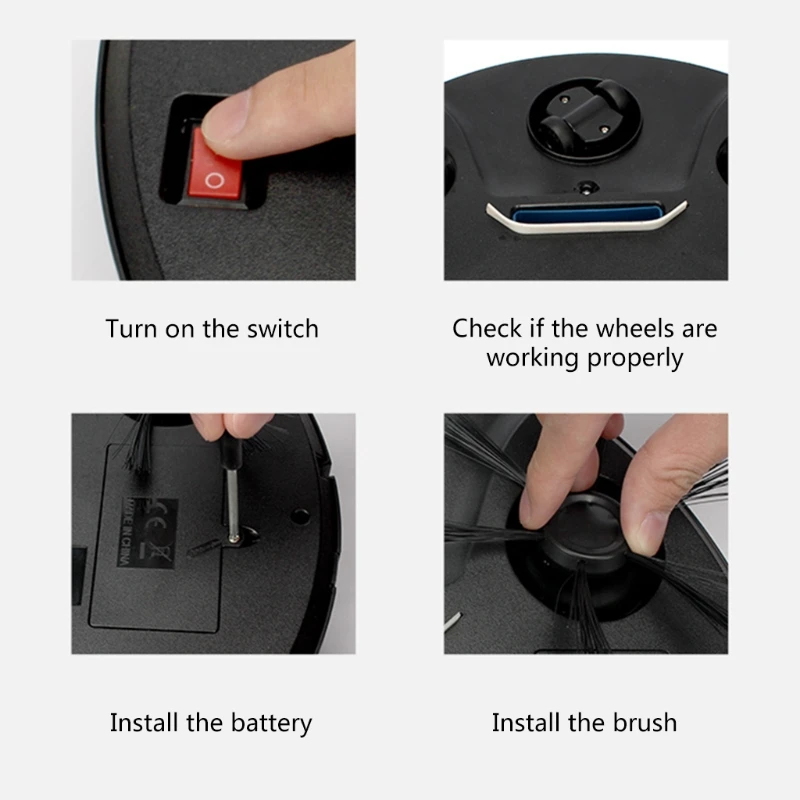 O

Turn on the switch

Check if the wheels are working properly

MADE IN CHINA
CE

Install the battery

Install the brush