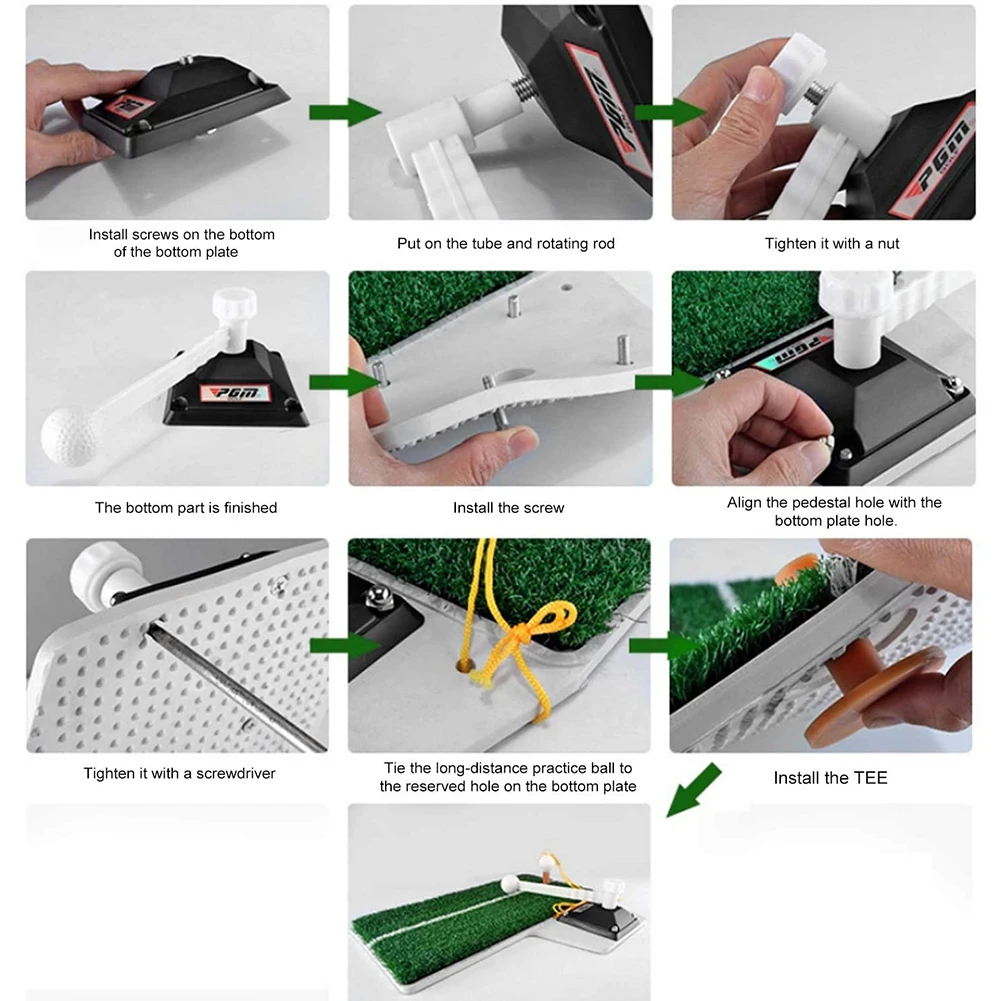 PGM

Install screws on the bottom of the bottom plate

PGM

Put on the tube and rotating rod

PGM

Tighten it with a nut

PGM

The bottom part is finished

Install the screw

PGM

Align the pedestal hole with the bottom plate hole.

Tighten it with a screwdriver

Tie the long-distance practice ball to the reserved hole on the bottom plate

Install the TEE