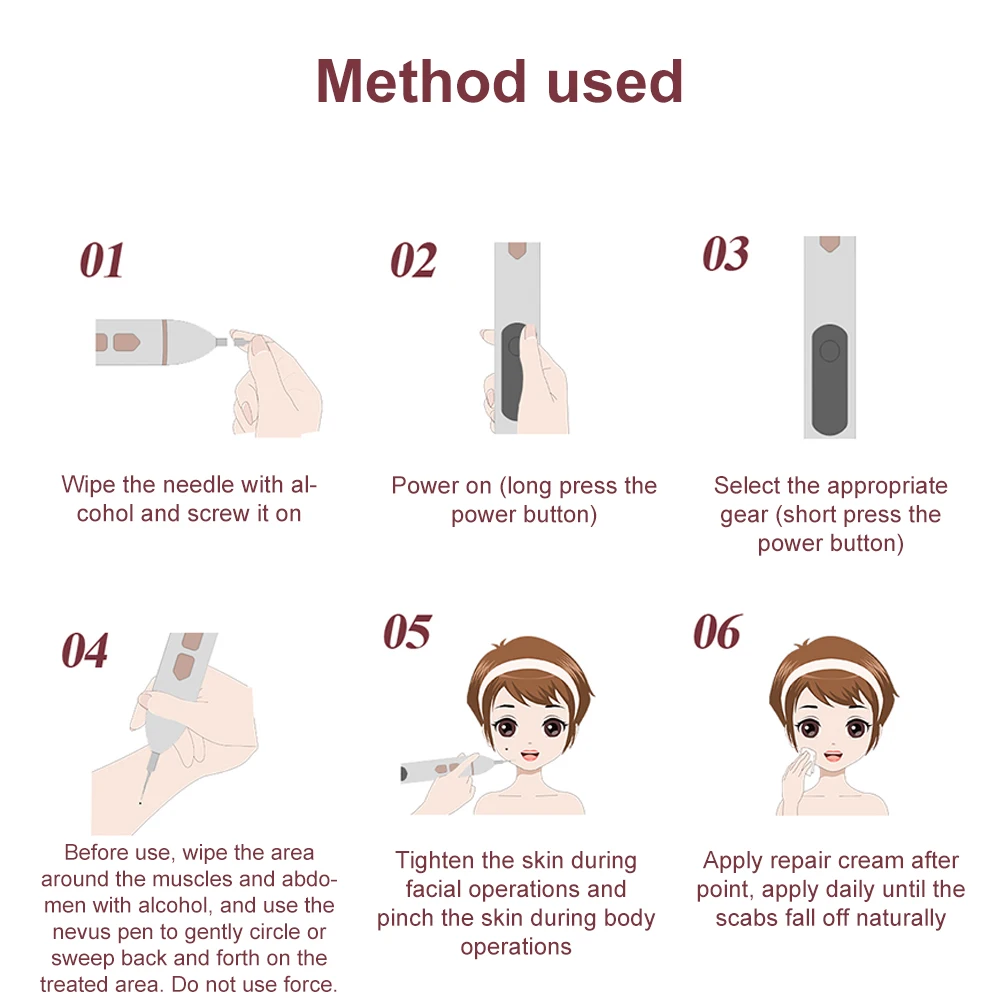 Method used

01

Wipe the needle with alcohol and screw it on

02

Power on (long press the power button)

03

Select the appropriate gear (short press the power button)

04

Before use, wipe the area around the muscles and abdomen with alcohol, and use the nevus pen to gently circle or sweep back and forth on the treated area. Do not use force.

05

Tighten the skin during facial operations and pinch the skin during body operations

06

Apply repair cream after point, apply daily until the scabs fall off naturally