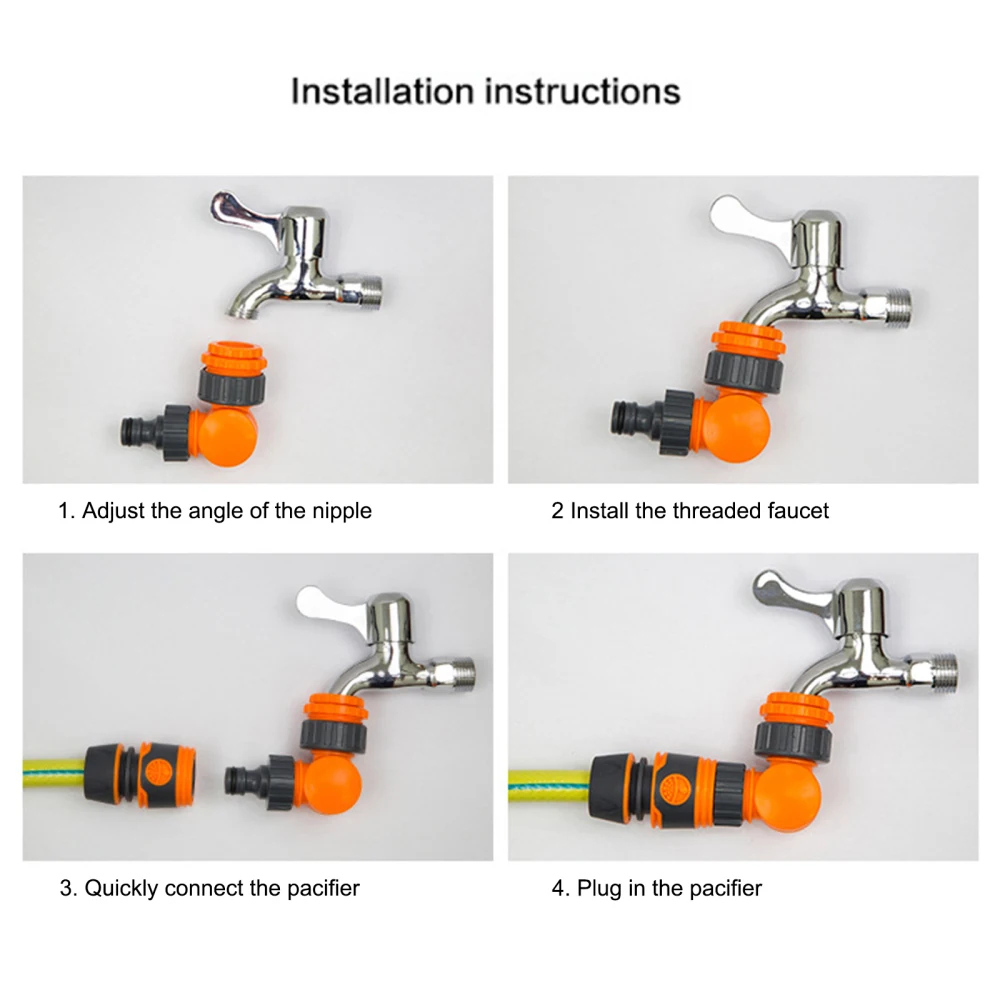 Installation instructions

1. Adjust the angle of the nipple

2 Install the threaded faucet

3. Quickly connect the pacifier

4. Plug in the pacifier