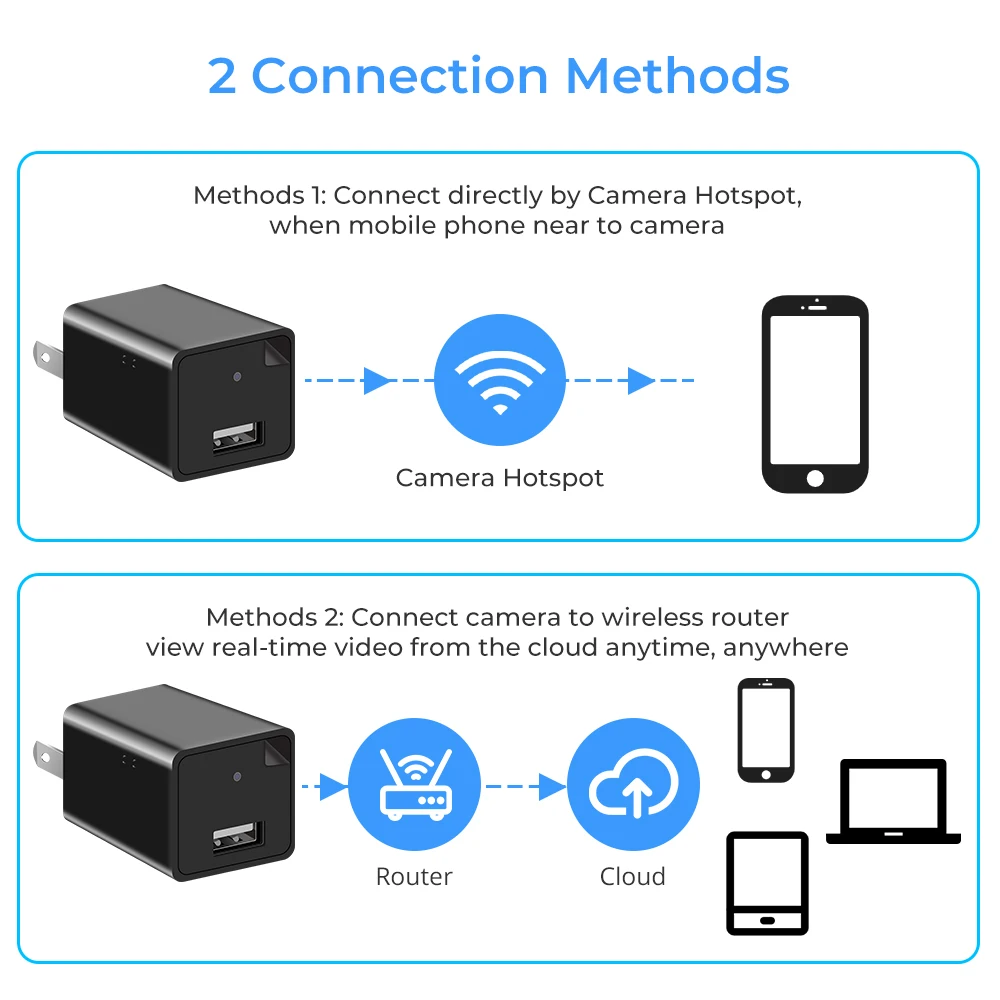 2 Connection Methods

Methods 1: Connect directly by Camera Hotspot, when mobile phone near to camera

Camera Hotspot

Methods 2: Connect camera to wireless router view real-time video from the cloud anytime, anywhere

Router

Cloud