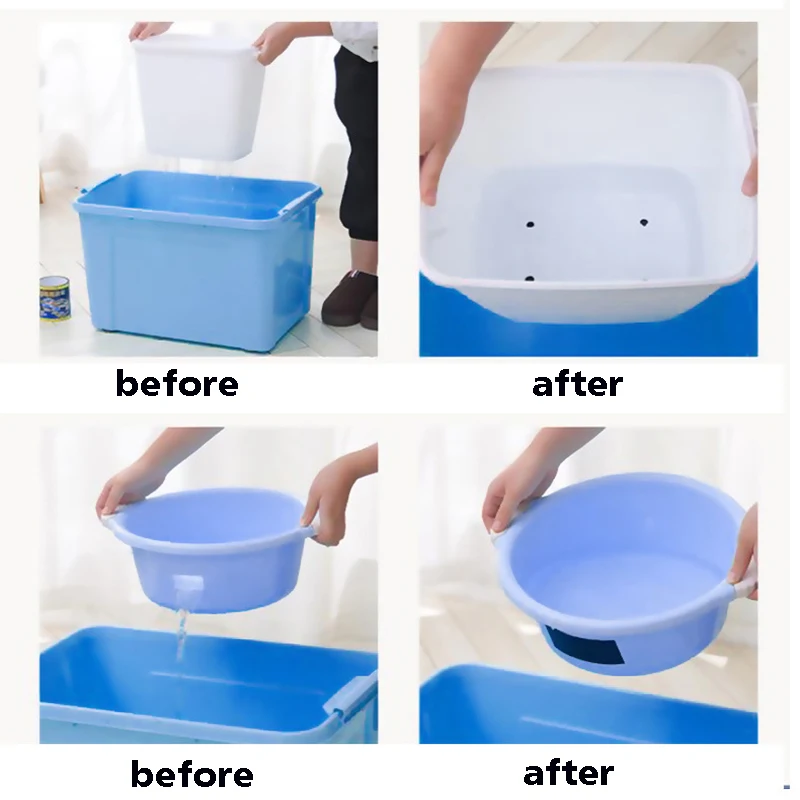 before

after

before

after