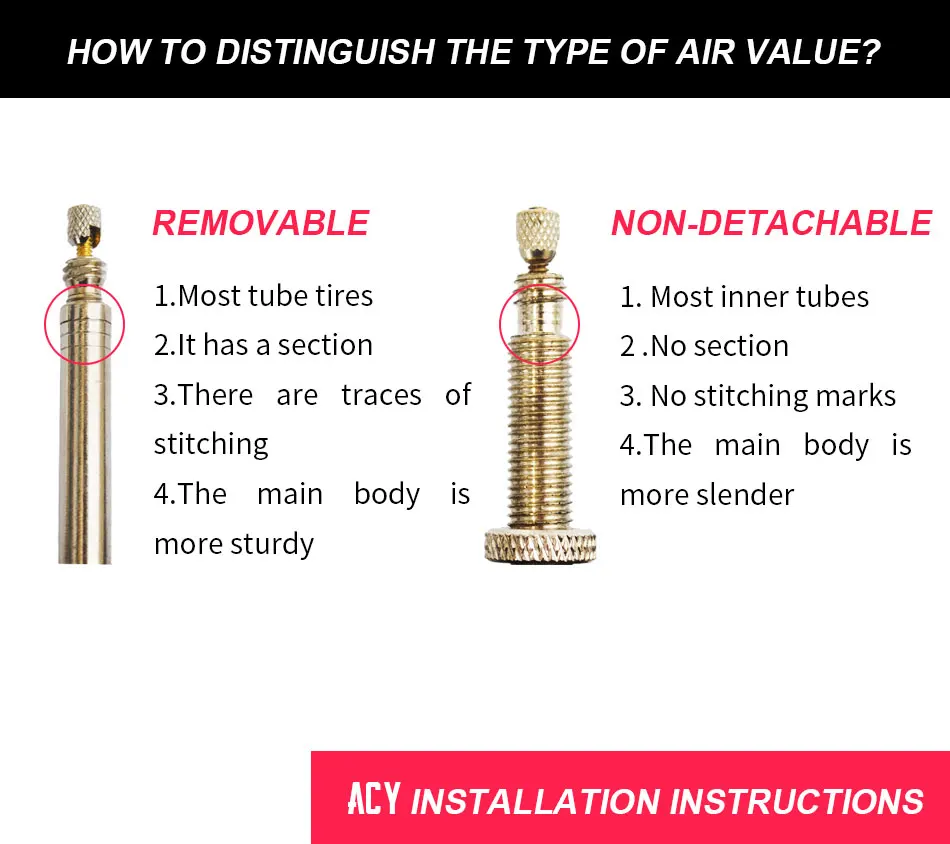 HOW TO DISTINGUISH THE TYPE OF AIR VALUE?

REMOVABLE

1.Most tube tires
2.It has a section
3.There are traces of stitching
4.The main body is more sturdy

NON-DETACHABLE

1. Most inner tubes
2 .No section
3. No stitching marks
4.The main body is more slender

ACY INSTALLATION INSTRUCTIONS