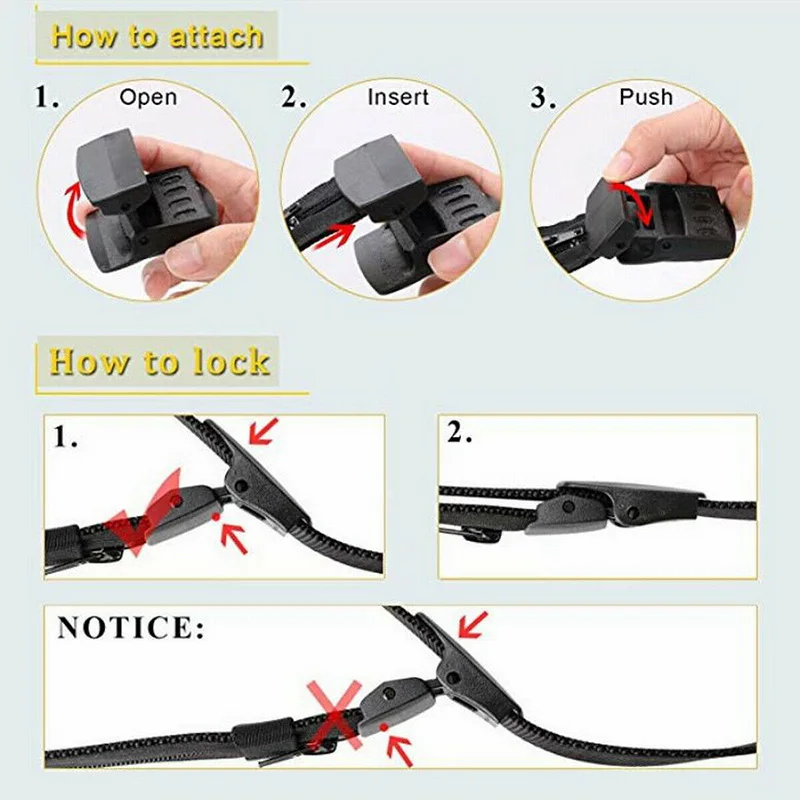 How to attach

1. Open

2. Insert

3. Push

How to lock

1.

2.

NOTICE: