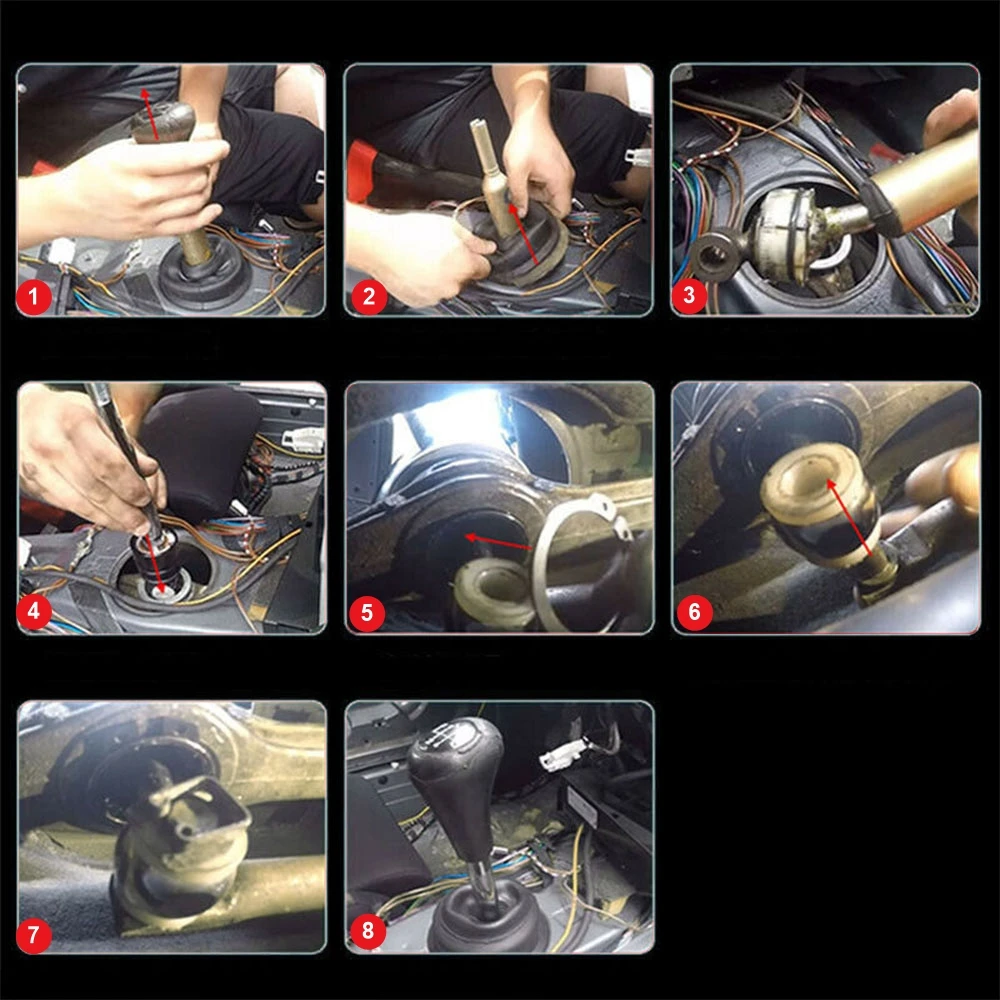 1
2
3
4
5
6
7
8