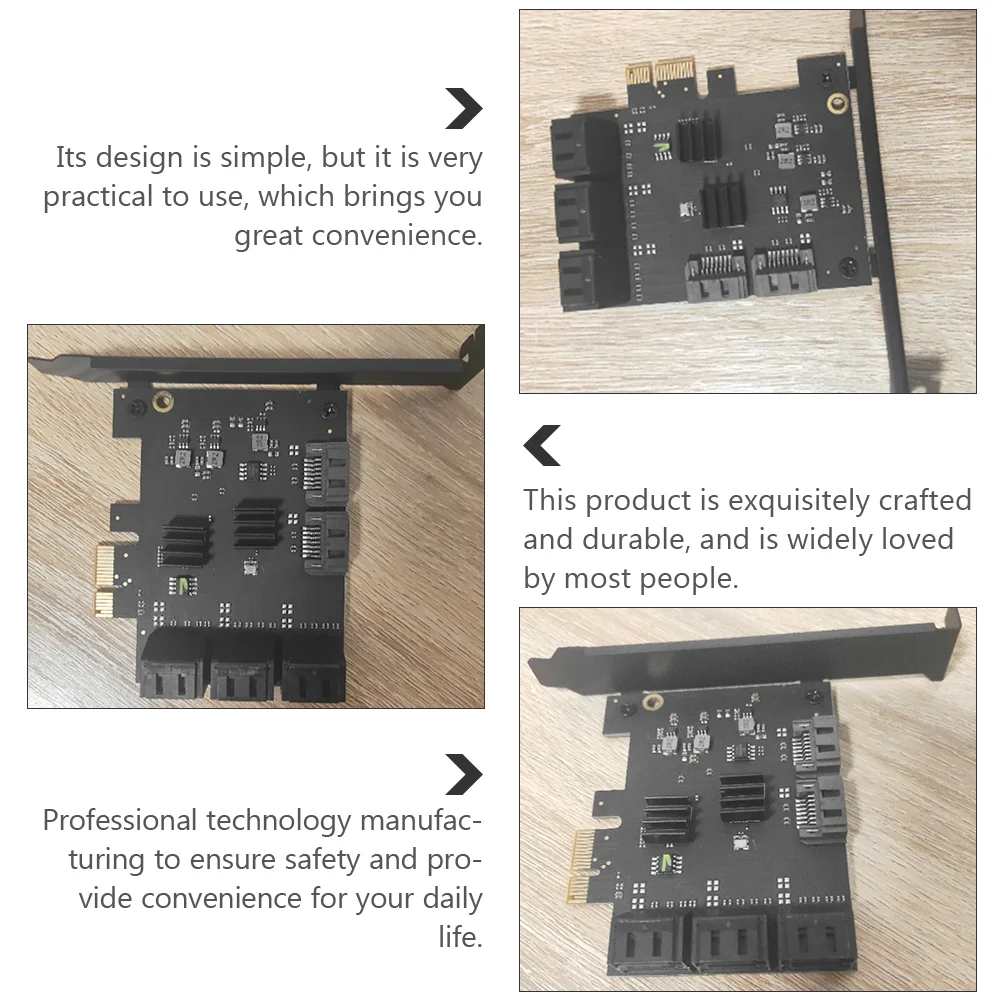 Its design is simple, but it is very practical to use, which brings you great convenience.

This product is exquisitely crafted and durable, and is widely loved by most people.

Professional technology manufacturing to ensure safety and provide convenience for your daily life.