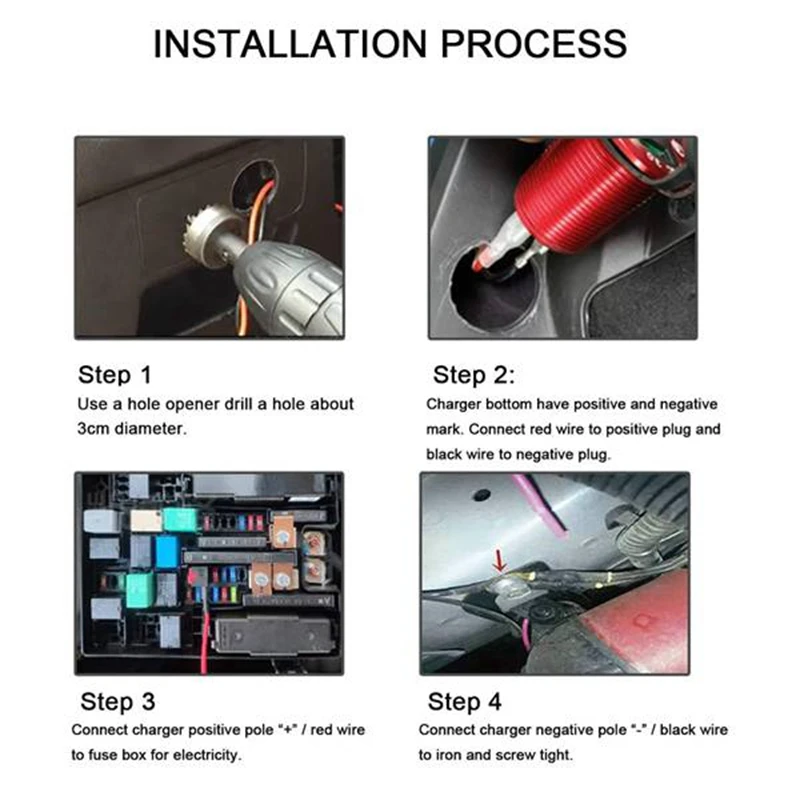 INSTALLATION PROCESS

Step 1
Use a hole opener drill a hole about 3cm diameter.

Step 2:
Charger bottom have positive and negative mark. Connect red wire to positive plug and black wire to negative plug.

Step 3
Connect charger positive pole "+" / red wire to fuse box for electricity.

Step 4
Connect charger negative pole "-" / black wire to iron and screw tight.