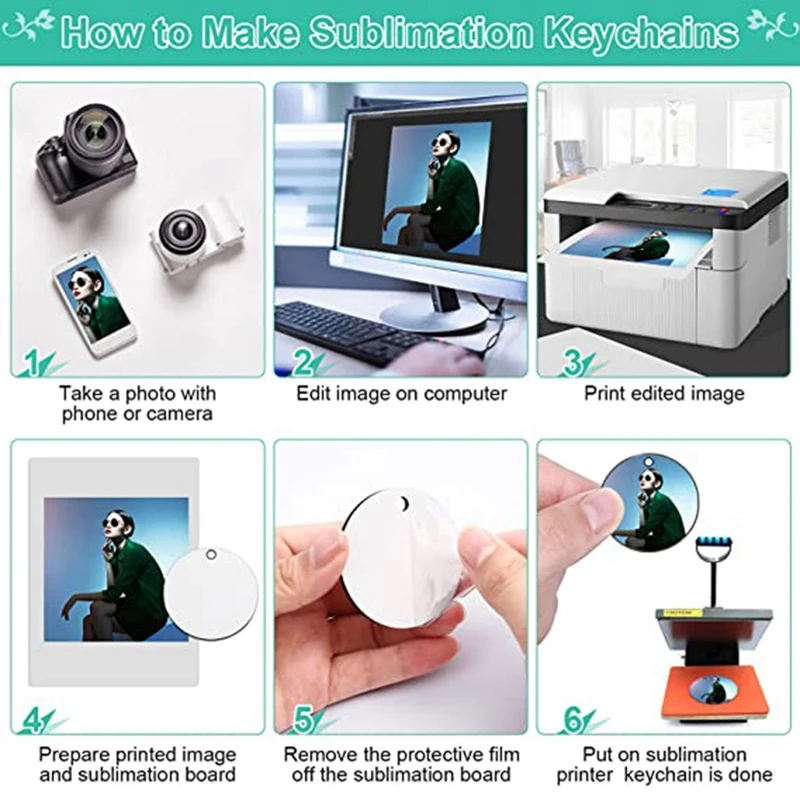 How to Make Sublimation Keychains

1
Take a photo with phone or camera

2
Edit image on computer

3
Print edited image

4
Prepare printed image and sublimation board

5
Remove the protective film off the sublimation board

6
Put on sublimation printer keychain is done