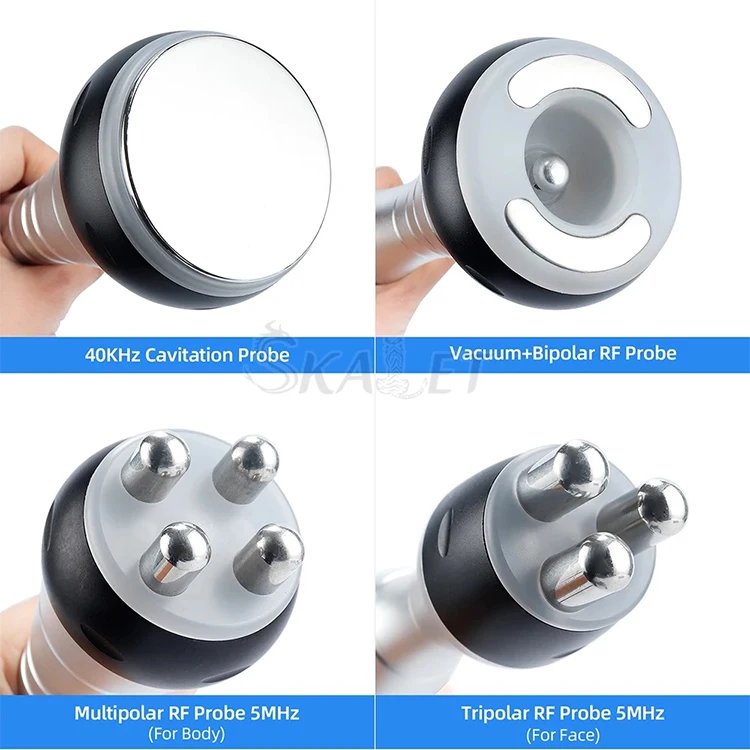 40KHz Cavitation Probe

Vacuum+Bipolar RF Probe

SKALET

Multipolar RF Probe 5MHz
(For Body)

Tripolar RF Probe 5MHz
(For Face)