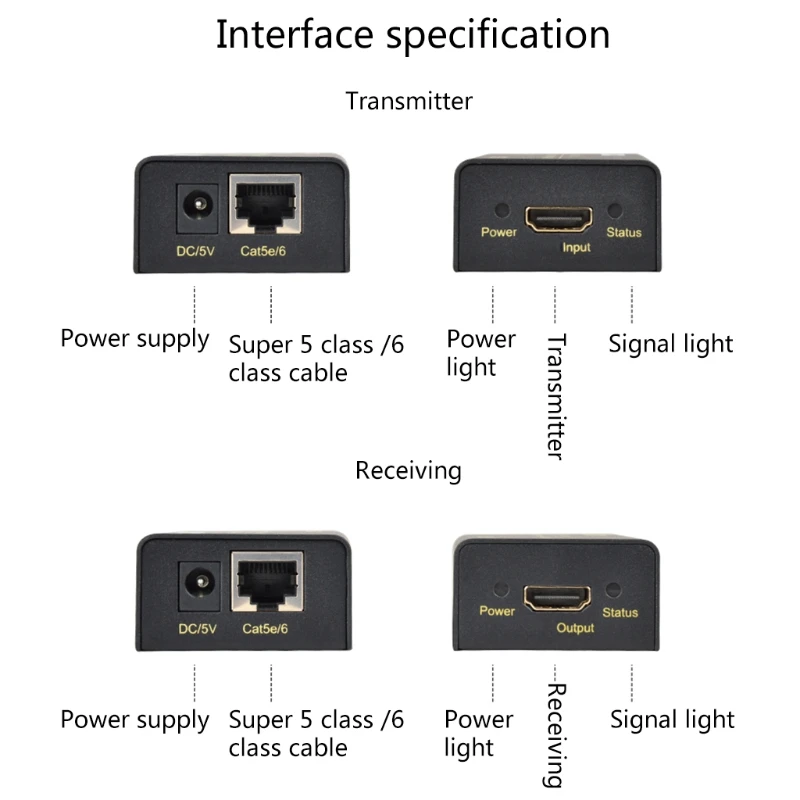 Interface specification

Transmitter

DC/5V Cat5e/6

Power Input Status

Power supply

Super 5 class /6 class cable

Power light

Transmitter

Signal light

Receiving

DC/5V Cat5e/6

Power Output Status

Power supply

Super 5 class /6 class cable

Power light

Receiving

Signal light