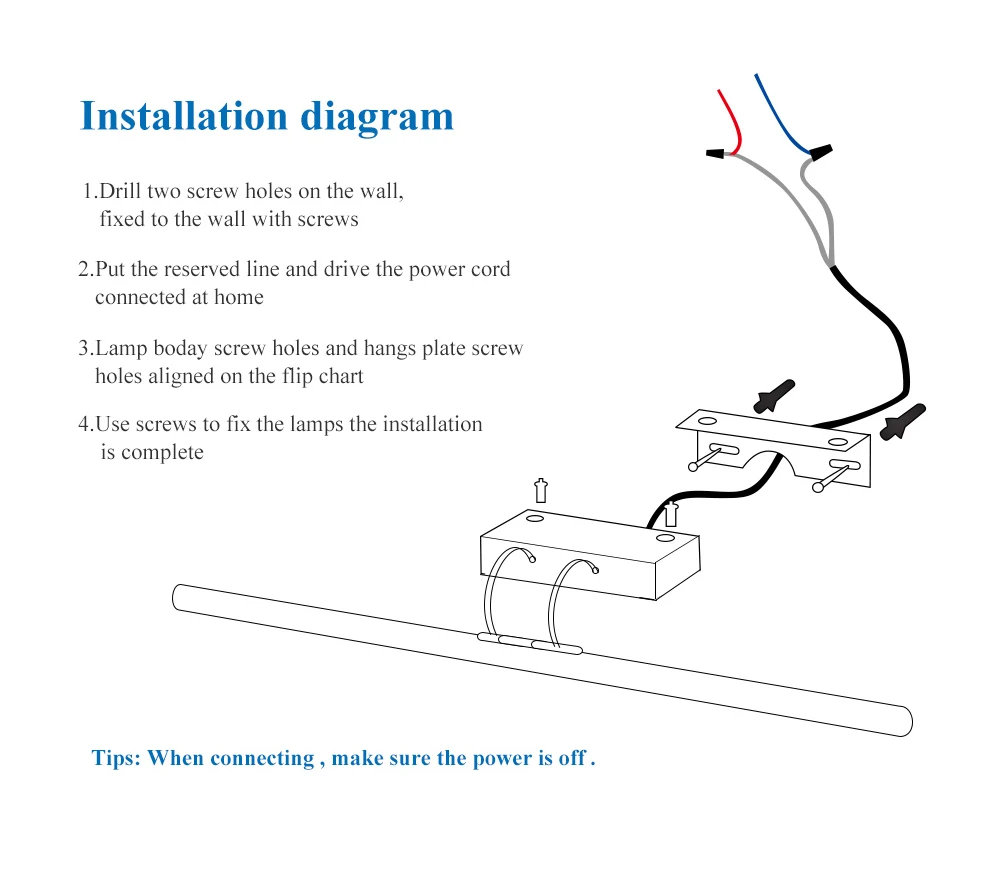 Installation diagram

1.Drill two screw holes on the wall, fixed to the wall with screws

2.Put the reserved line and drive the power cord connected at home

3.Lamp boday screw holes and hangs plate screw holes aligned on the flip chart

4.Use screws to fix the lamps the installation is complete

Tips: When connecting , make sure the power is off .