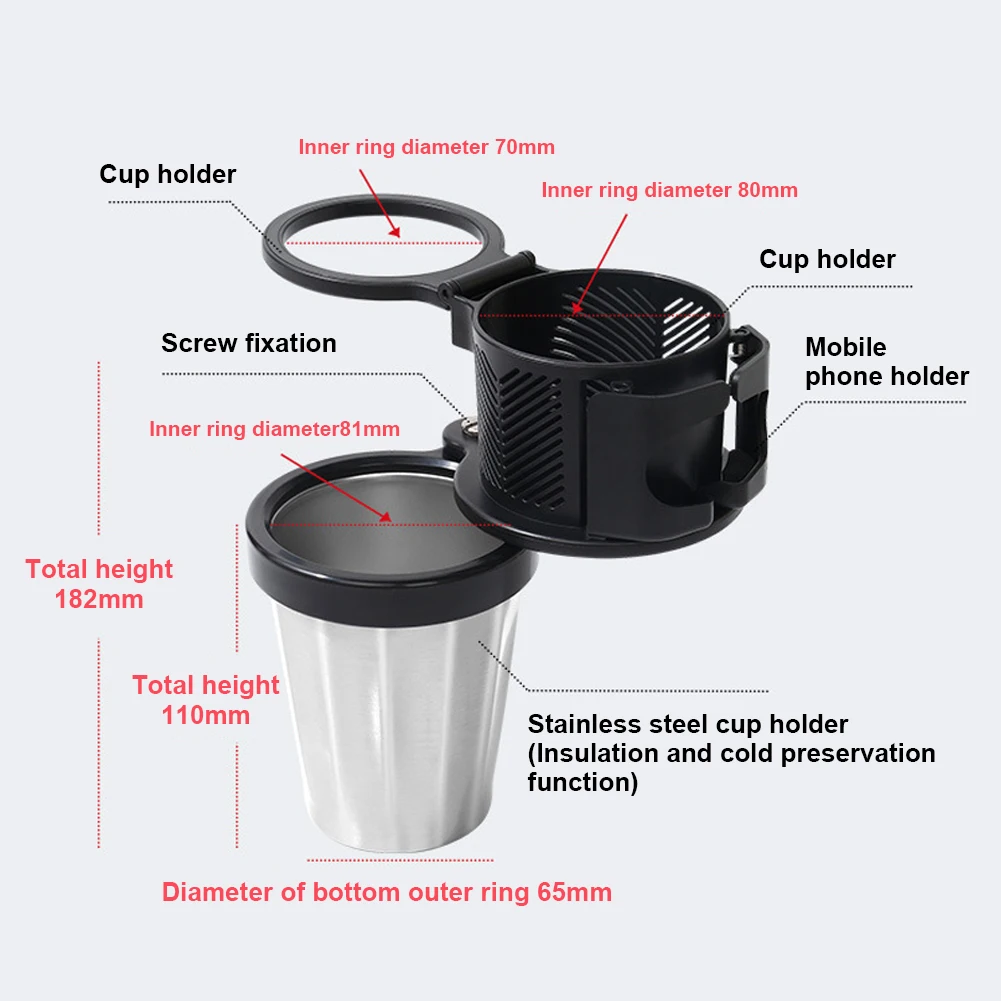 Inner ring diameter 70mm

Cup holder

Inner ring diameter 80mm

Cup holder

Screw fixation

Mobile phone holder

Inner ring diameter81mm

Total height 182mm

Total height 110mm

Stainless steel cup holder (Insulation and cold preservation function)

Diameter of bottom outer ring 65mm