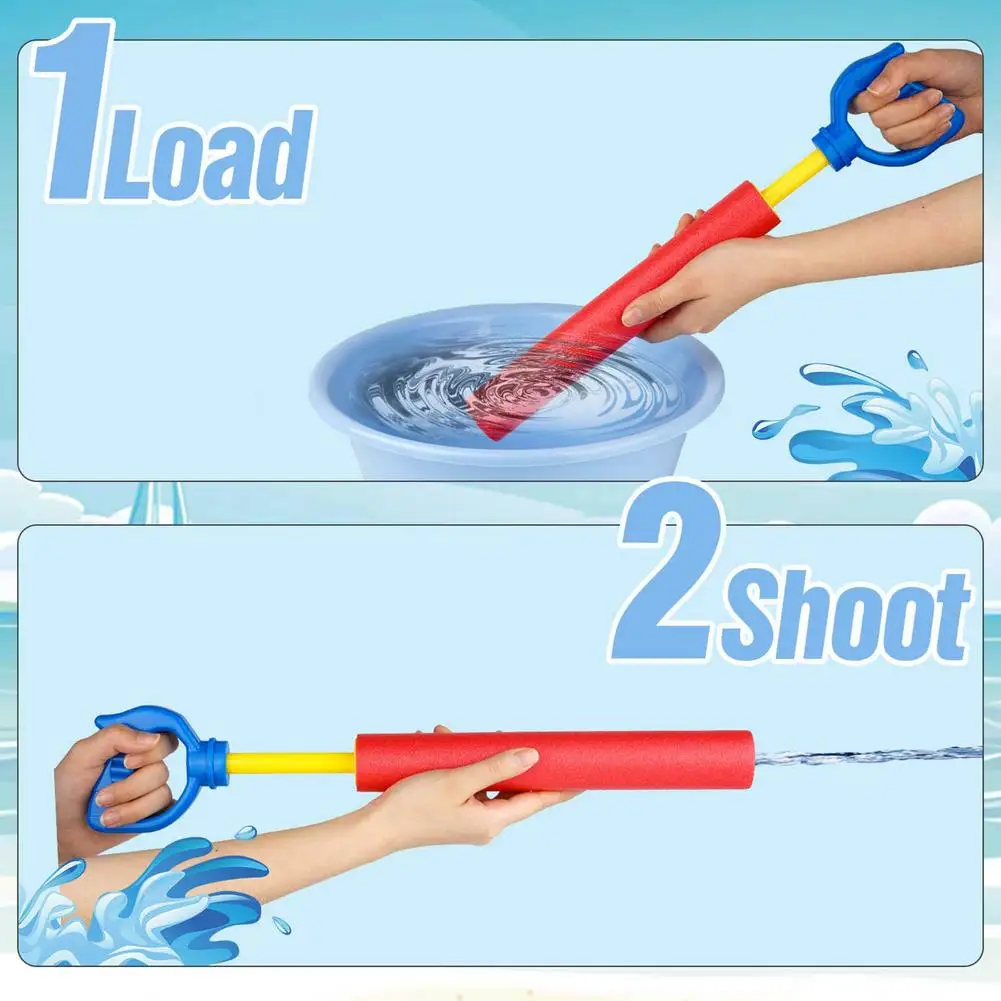 1 Load

2 Shoot