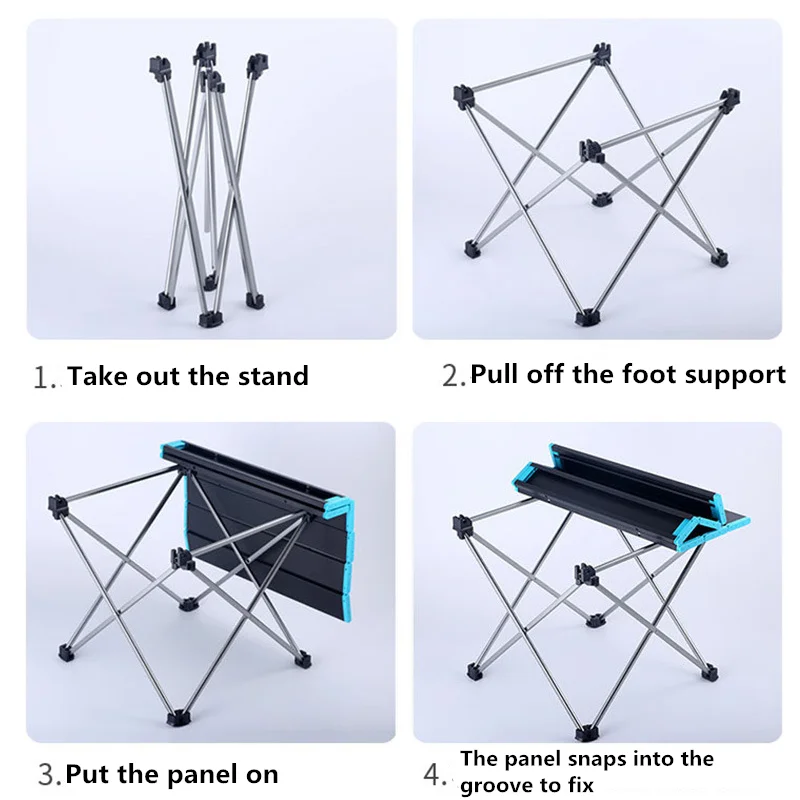 1. Take out the stand

2. Pull off the foot support

3. Put the panel on

4. The panel snaps into the groove to fix