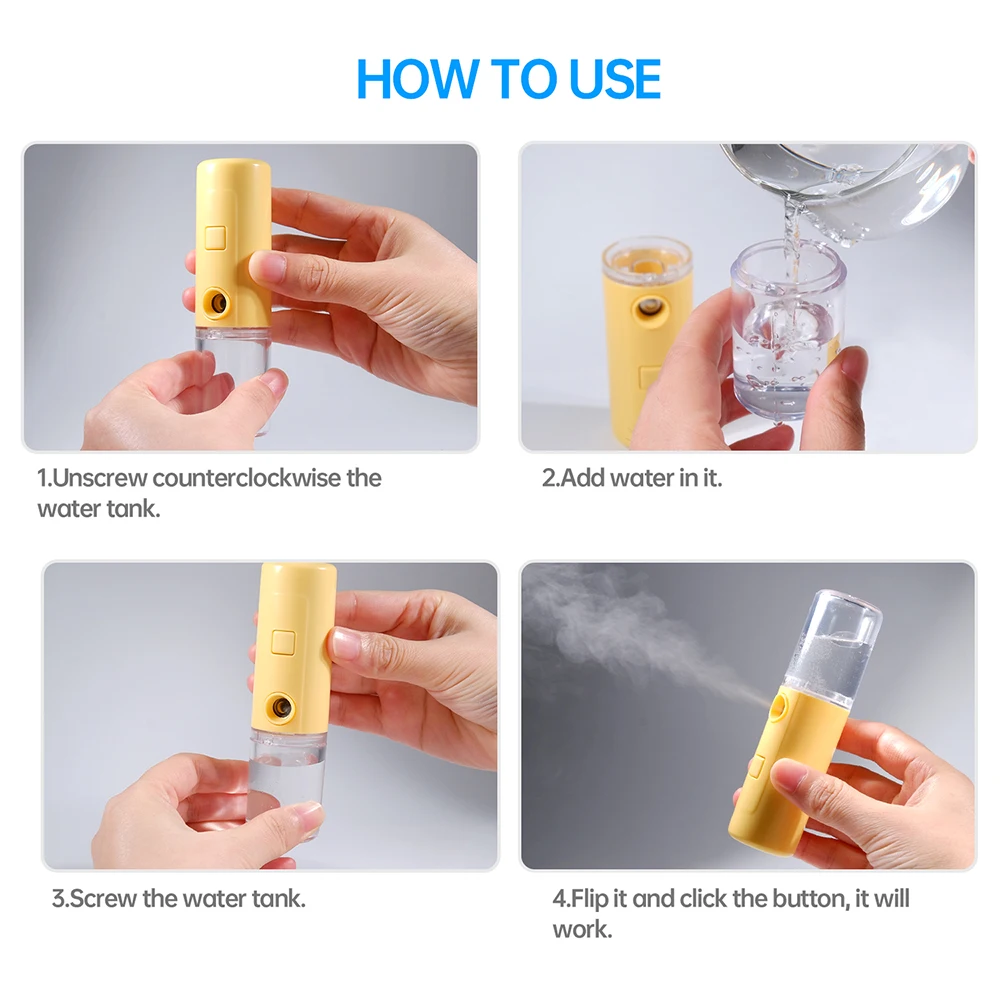 HOW TO USE

1.Unscrew counterclockwise the water tank.

2.Add water in it.

3.Screw the water tank.

4.Flip it and click the button, it will work.