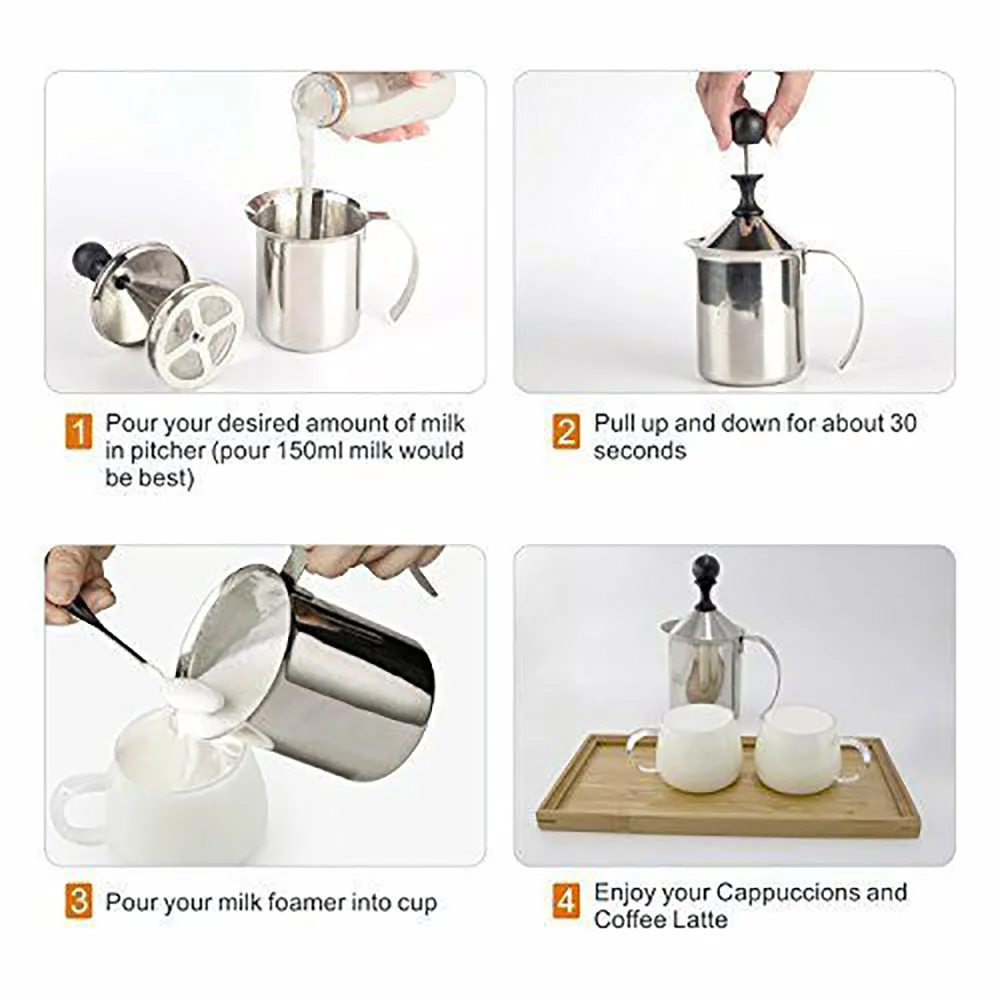 1 Pour your desired amount of milk in pitcher (pour 150ml milk would be best)

2 Pull up and down for about 30 seconds

3 Pour your milk foamer into cup

4 Enjoy your Cappuccions and Coffee Latte