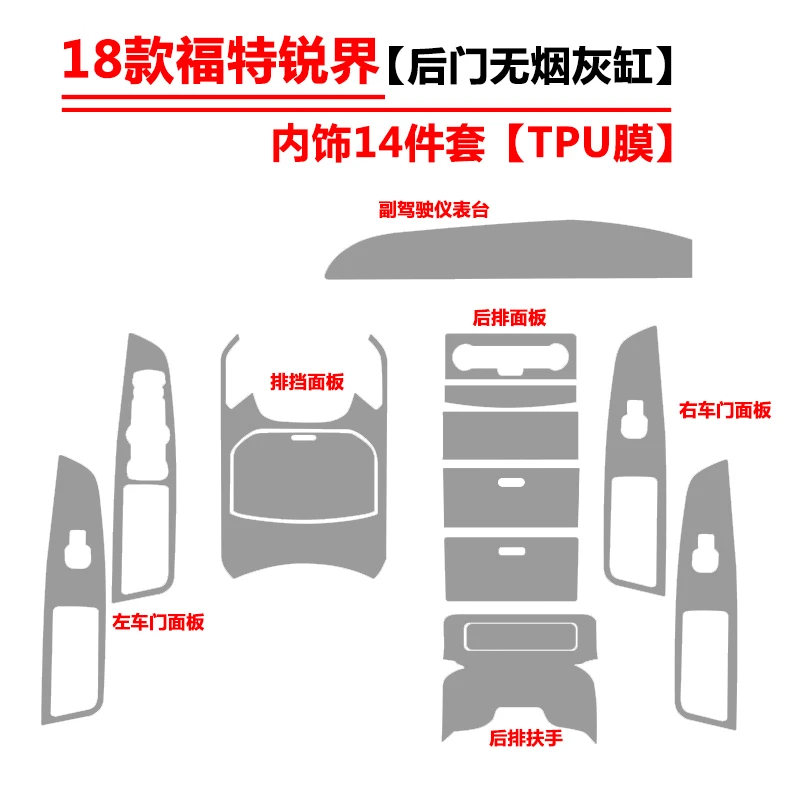 18款福特锐界【后门无烟灰缸】

内饰14件套【TPU膜】

副驾驶仪表台

后排面板

排挡面板

右车门面板

左车门面板

后排扶手