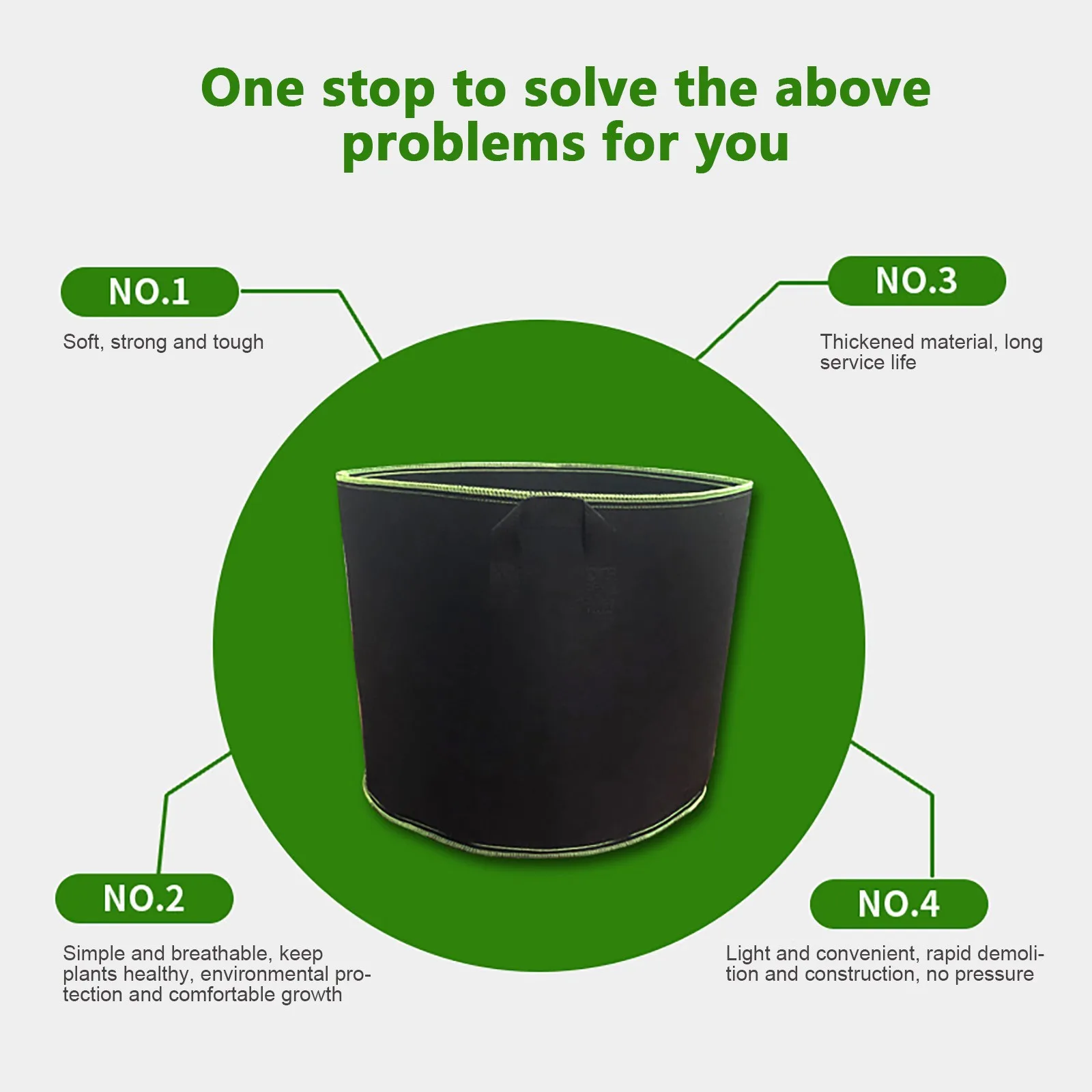 One stop to solve the above problems for you

NO.1

Soft, strong and tough

NO.3

Thickened material, long service life

NO.2

Simple and breathable, keep plants healthy, environmental protection and comfortable growth

NO.4

Light and convenient, rapid demolition and construction, no pressure