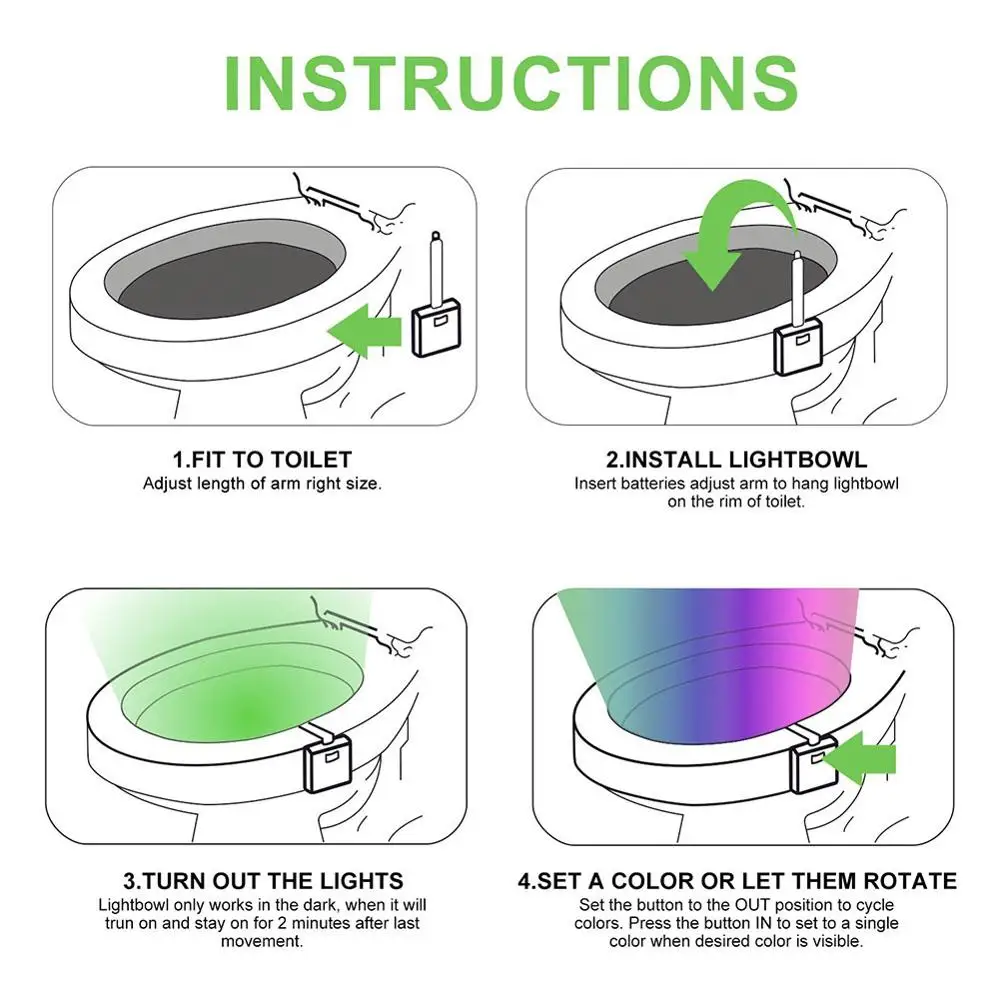 INSTRUCTIONS

1.FIT TO TOILET
Adjust length of arm right size.

2.INSTALL LIGHTBOWL
Insert batteries adjust arm to hang lightbowl on the rim of toilet.

3.TURN OUT THE LIGHTS
Lightbowl only works in the dark, when it will trun on and stay on for 2 minutes after last movement.

4.SET A COLOR OR LET THEM ROTATE
Set the button to the OUT position to cycle colors. Press the button IN to set to a single color when desired color is visible.