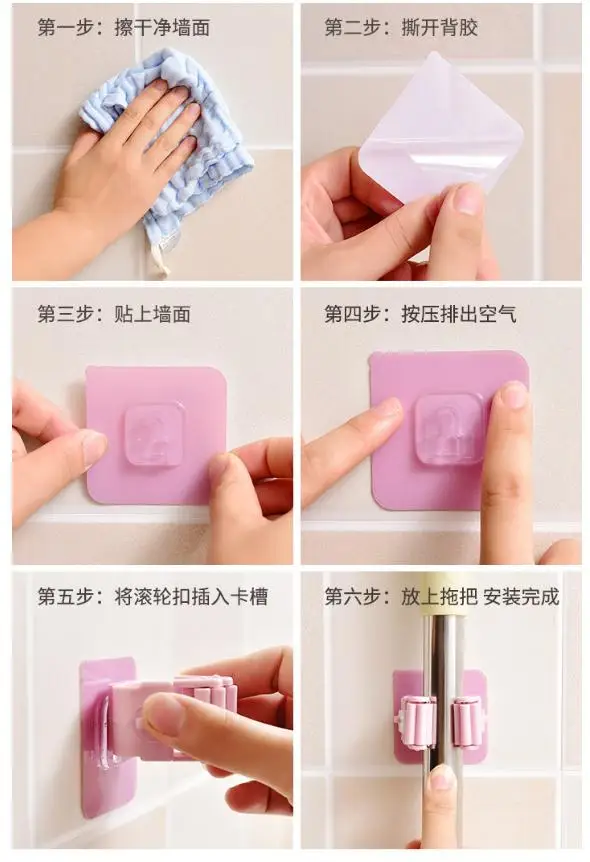 第一步：擦干净墙面

第二步：撕开背胶

第三步：贴上墙面

第四步：按压排出空气

第五步：将滚轮扣插入卡槽

第六步：放上拖把 安装完成