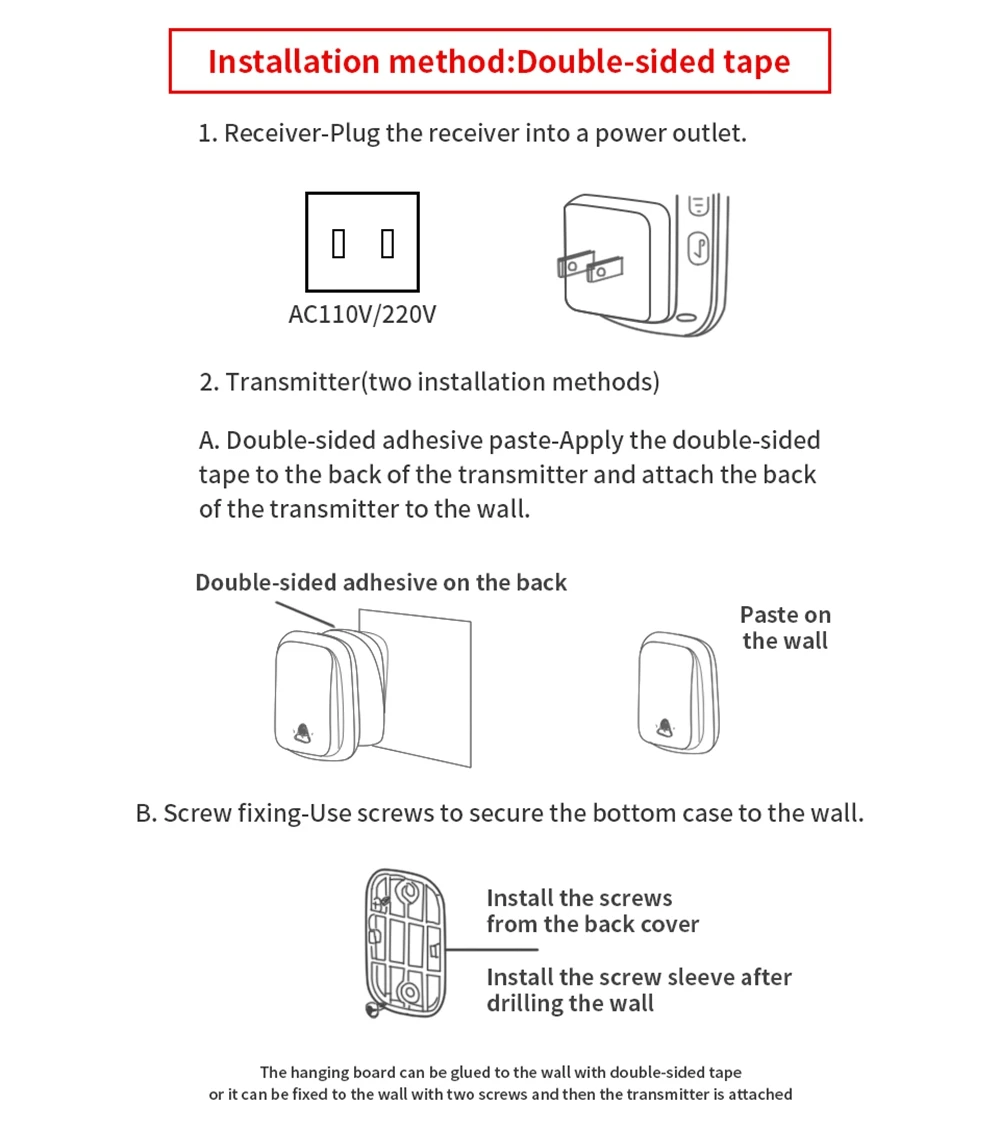 Installation method:Double-sided tape

1. Receiver-Plug the receiver into a power outlet.

AC110V/220V

2. Transmitter(two installation methods)

A. Double-sided adhesive paste-Apply the double-sided tape to the back of the transmitter and attach the back of the transmitter to the wall.

Double-sided adhesive on the back

Paste on the wall

B. Screw fixing-Use screws to secure the bottom case to the wall.

Install the screws from the back cover

Install the screw sleeve after drilling the wall

The hanging board can be glued to the wall with double-sided tape or it can be fixed to the wall with two screws and then the transmitter is attached