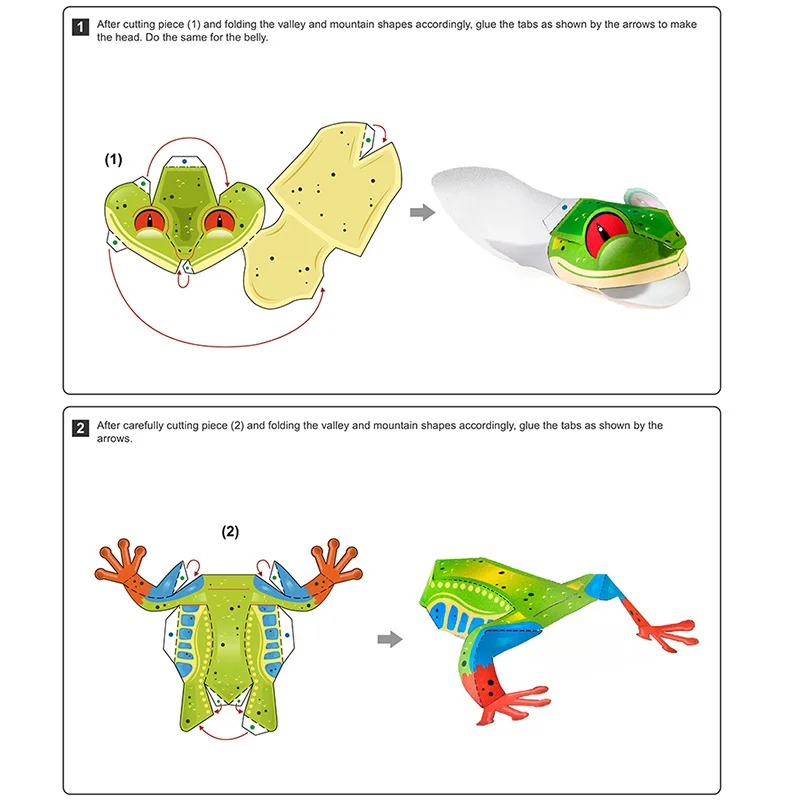 1 After cutting piece (1) and folding the valley and mountain shapes accordingly, glue the tabs as shown by the arrows to make the head. Do the same for the belly.

(1)

2 After carefully cutting piece (2) and folding the valley and mountain shapes accordingly, glue the tabs as shown by the arrows.

(2)