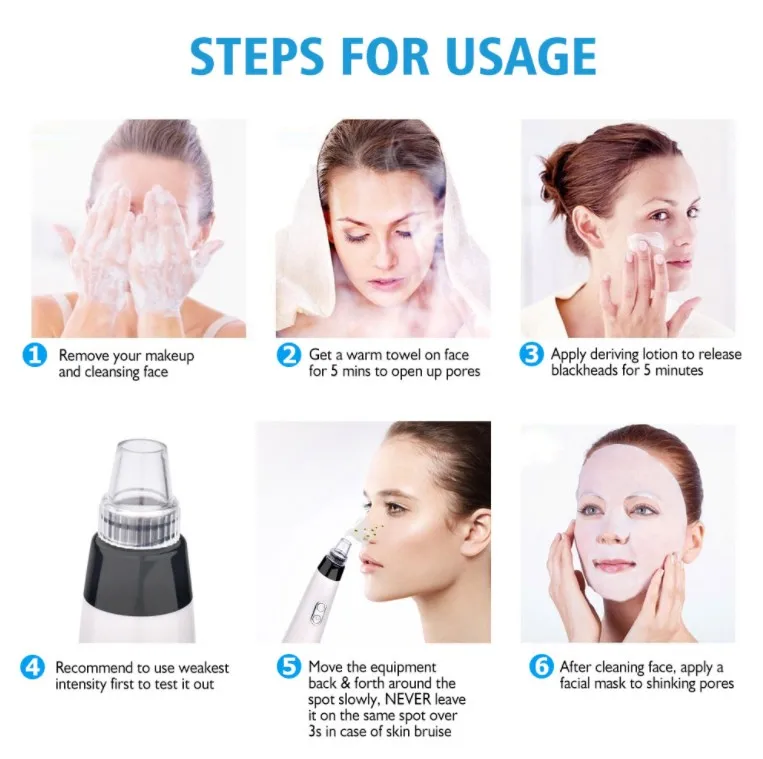 STEPS FOR USAGE

1 Remove your makeup and cleansing face

2 Get a warm towel on face for 5 mins to open up pores

3 Apply deriving lotion to release blackheads for 5 minutes

4 Recommend to use weakest intensity first to test it out

5 Move the equipment back & forth around the spot slowly, NEVER leave it on the same spot over 3s in case of skin bruise

6 After cleaning face, apply a facial mask to shinking pores