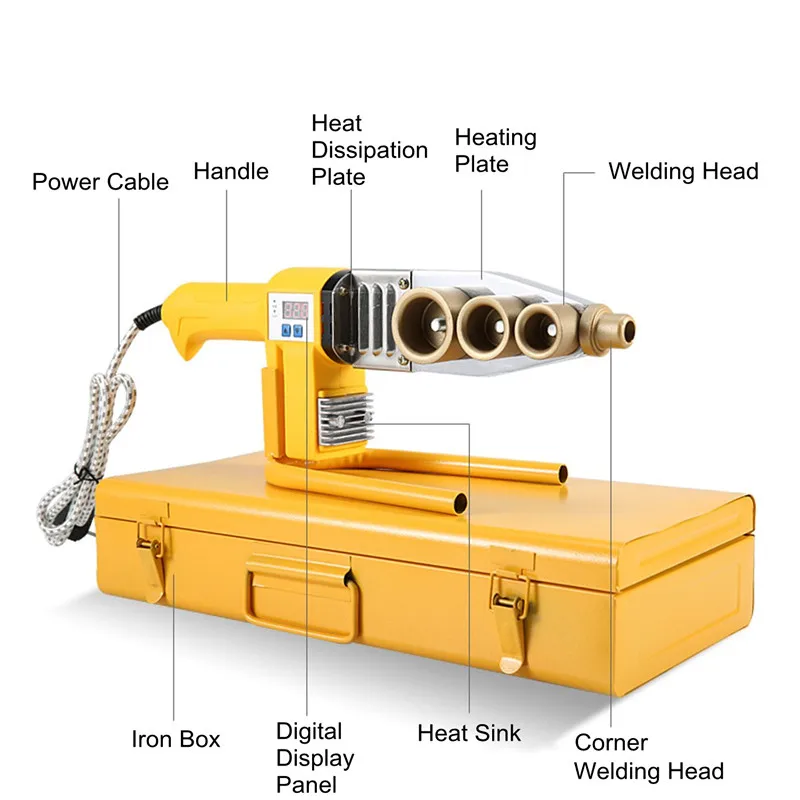 Power Cable

Handle

Heat Dissipation Plate

Heating Plate

Welding Head

Iron Box

Digital Display Panel

Heat Sink

Corner Welding Head