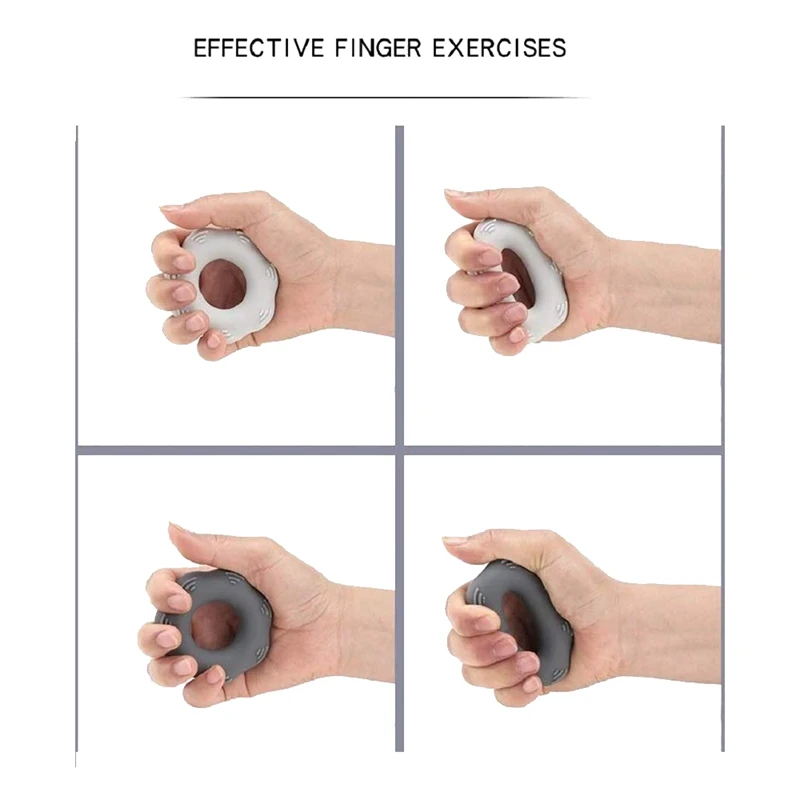 EFFECTIVE FINGER EXERCISES