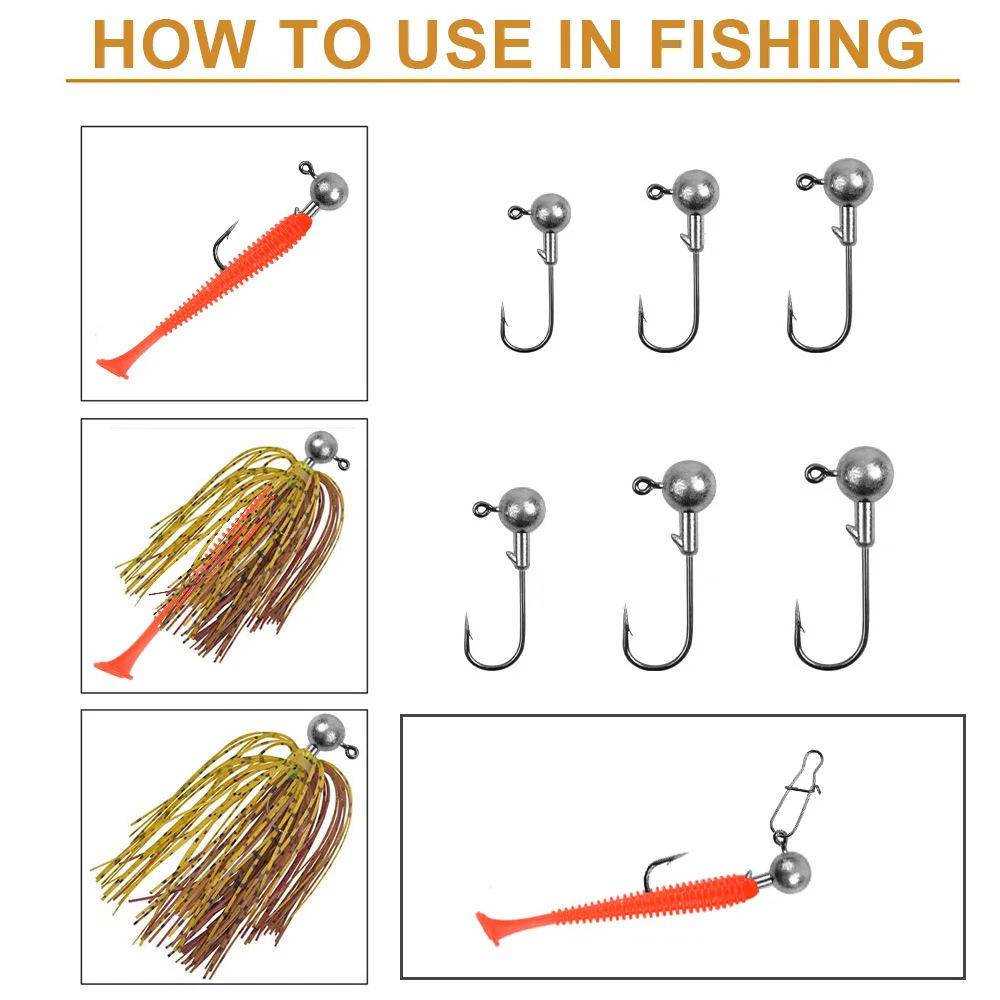 HOW TO USE IN FISHING