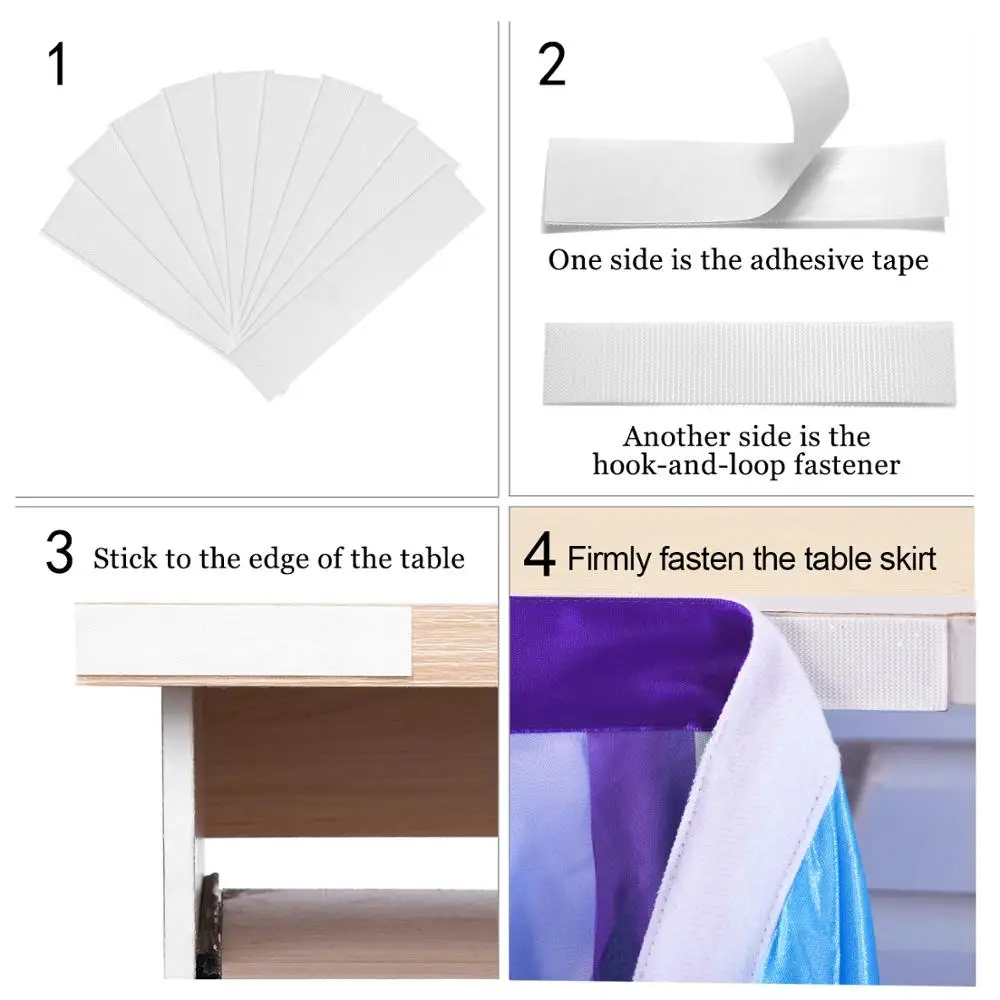 1

2

One side is the adhesive tape

Another side is the hook-and-loop fastener

3 Stick to the edge of the table

4 Firmly fasten the table skirt