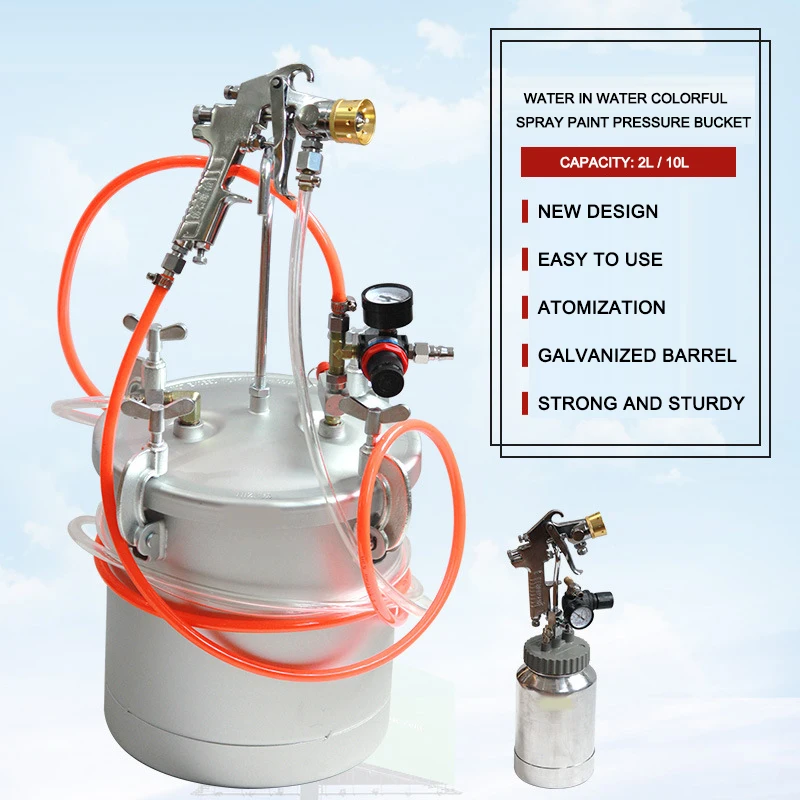 WATER IN WATER COLORFUL SPRAY PAINT PRESSURE BUCKET

CAPACITY: 2L / 10L

NEW DESIGN

EASY TO USE

ATOMIZATION

GALVANIZED BARREL

STRONG AND STURDY