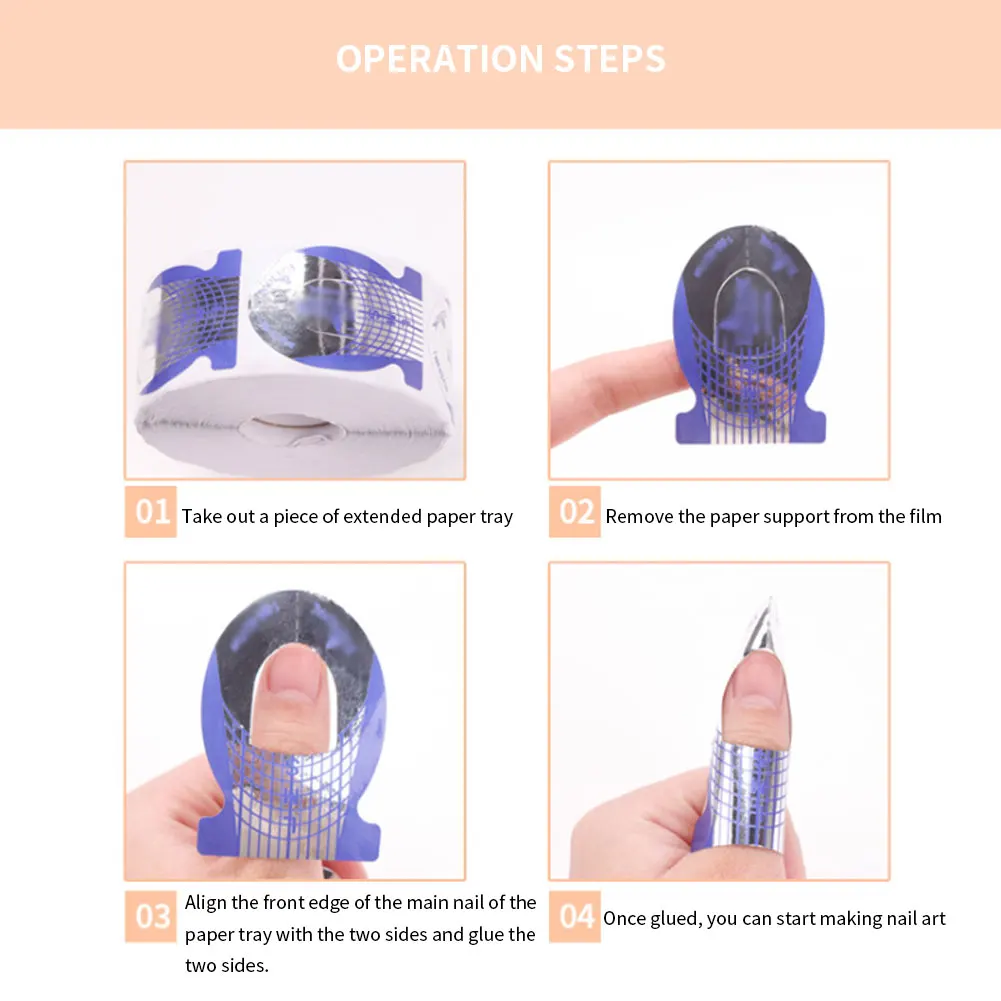 OPERATION STEPS

01 Take out a piece of extended paper tray

02 Remove the paper support from the film

03 Align the front edge of the main nail of the paper tray with the two sides and glue the two sides.

04 Once glued, you can start making nail art