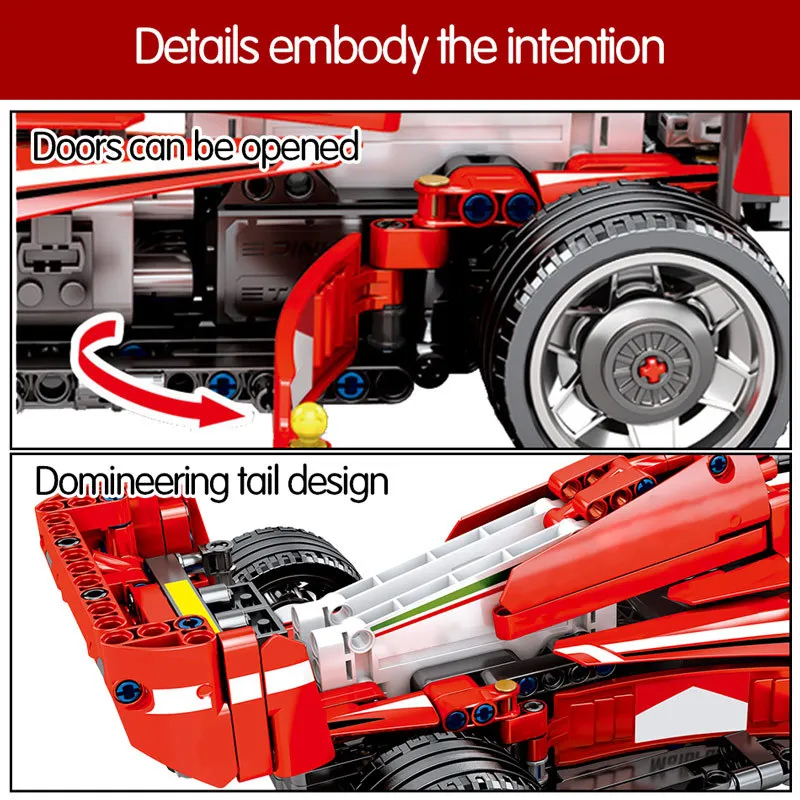 Details embody the intention

Doors can be opened

Domineering tail design