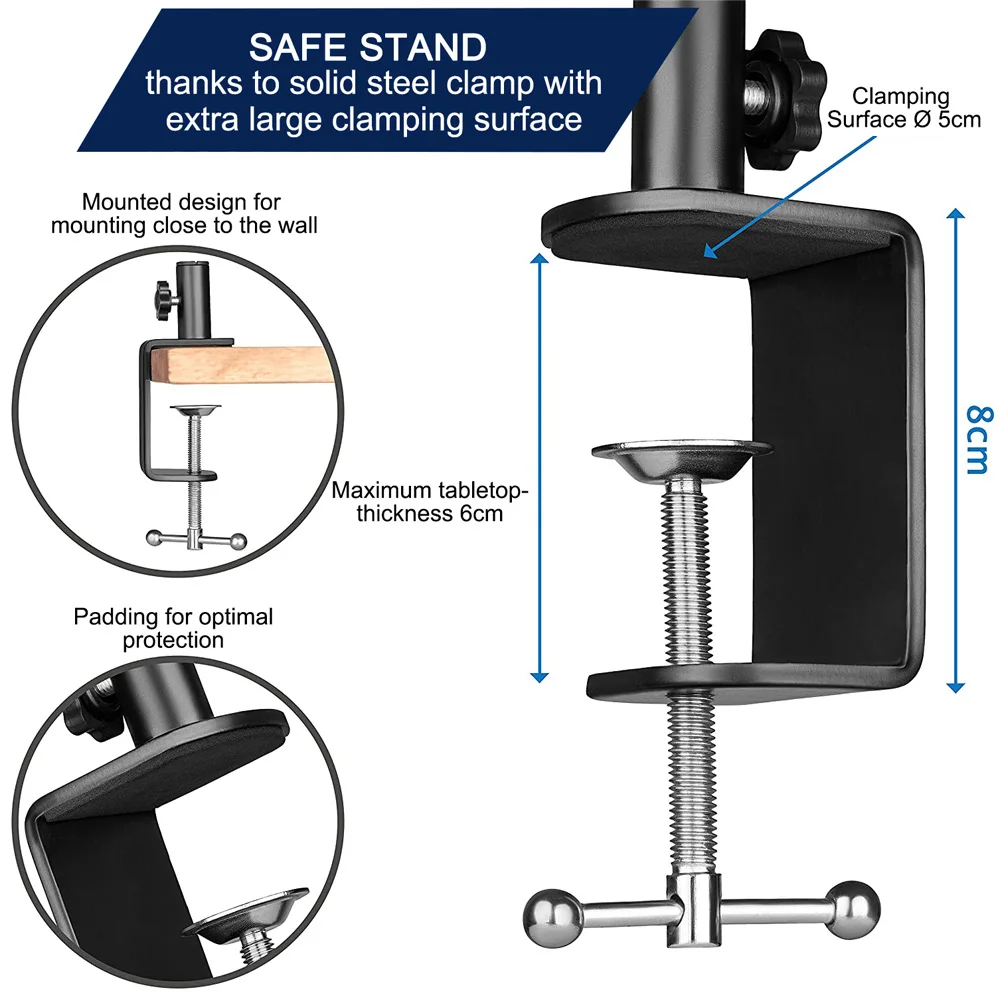 SAFE STAND
thanks to solid steel clamp with extra large clamping surface

Clamping Surface Ø 5cm

Mounted design for mounting close to the wall

Maximum tabletop-thickness 6cm

8cm

Padding for optimal protection