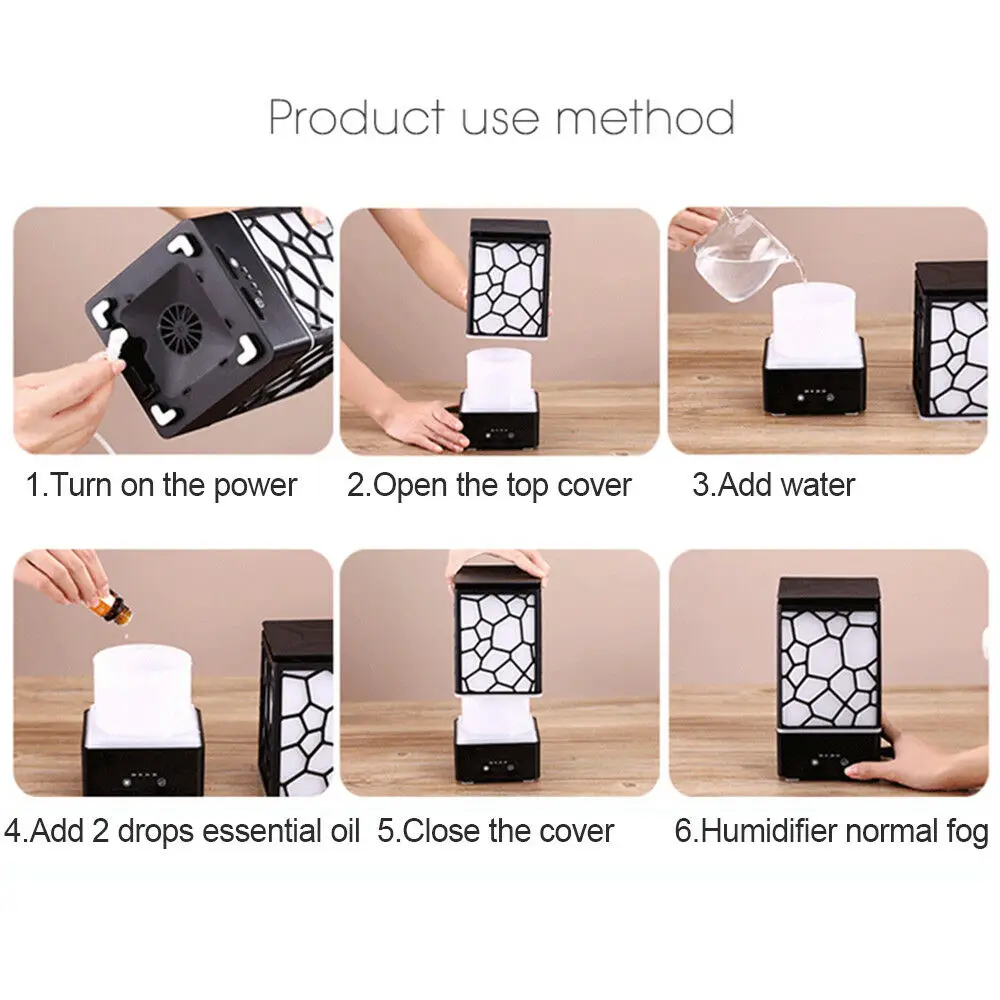 Product use method

1.Turn on the power

2.Open the top cover

3.Add water

4.Add 2 drops essential oil

5.Close the cover

6.Humidifier normal fog