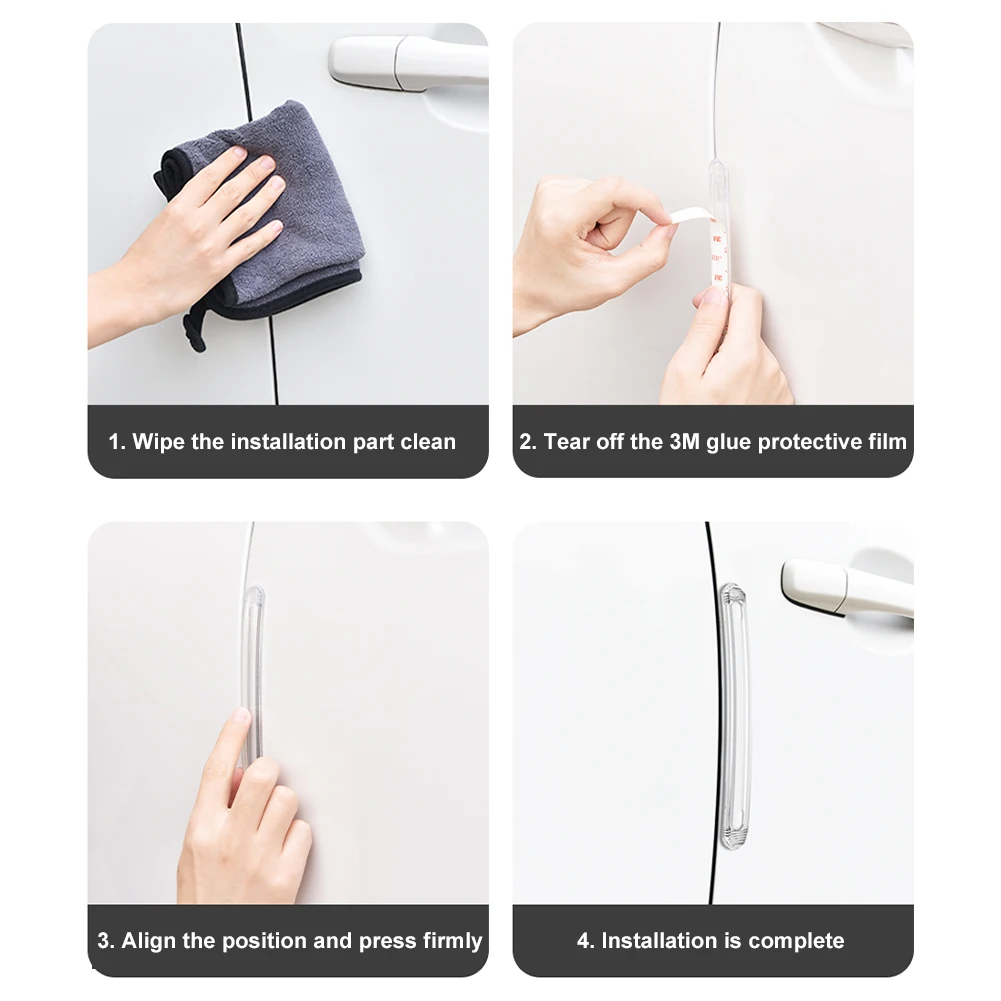 1. Wipe the installation part clean

2. Tear off the 3M glue protective film

3. Align the position and press firmly

4. Installation is complete