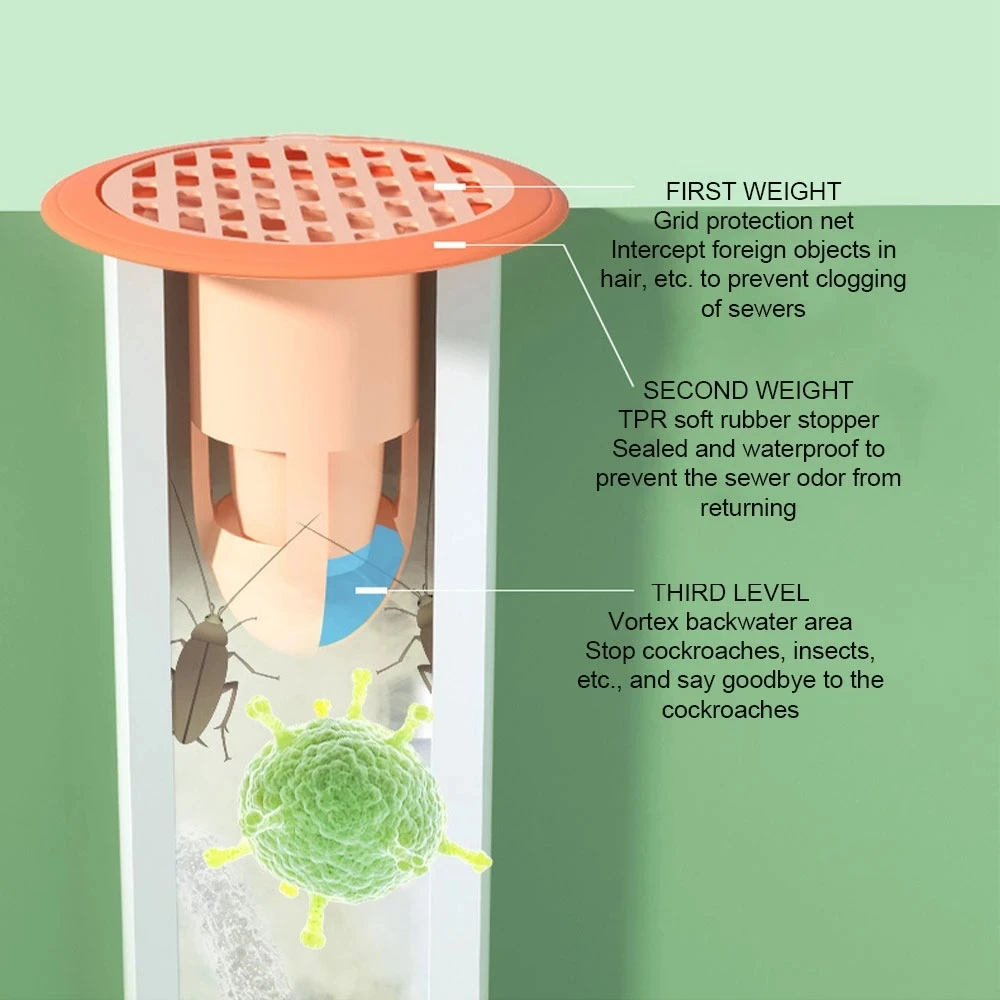 FIRST WEIGHT
Grid protection net
Intercept foreign objects in hair, etc. to prevent clogging of sewers

SECOND WEIGHT
TPR soft rubber stopper
Sealed and waterproof to prevent the sewer odor from returning

THIRD LEVEL
Vortex backwater area
Stop cockroaches, insects, etc., and say goodbye to the cockroaches