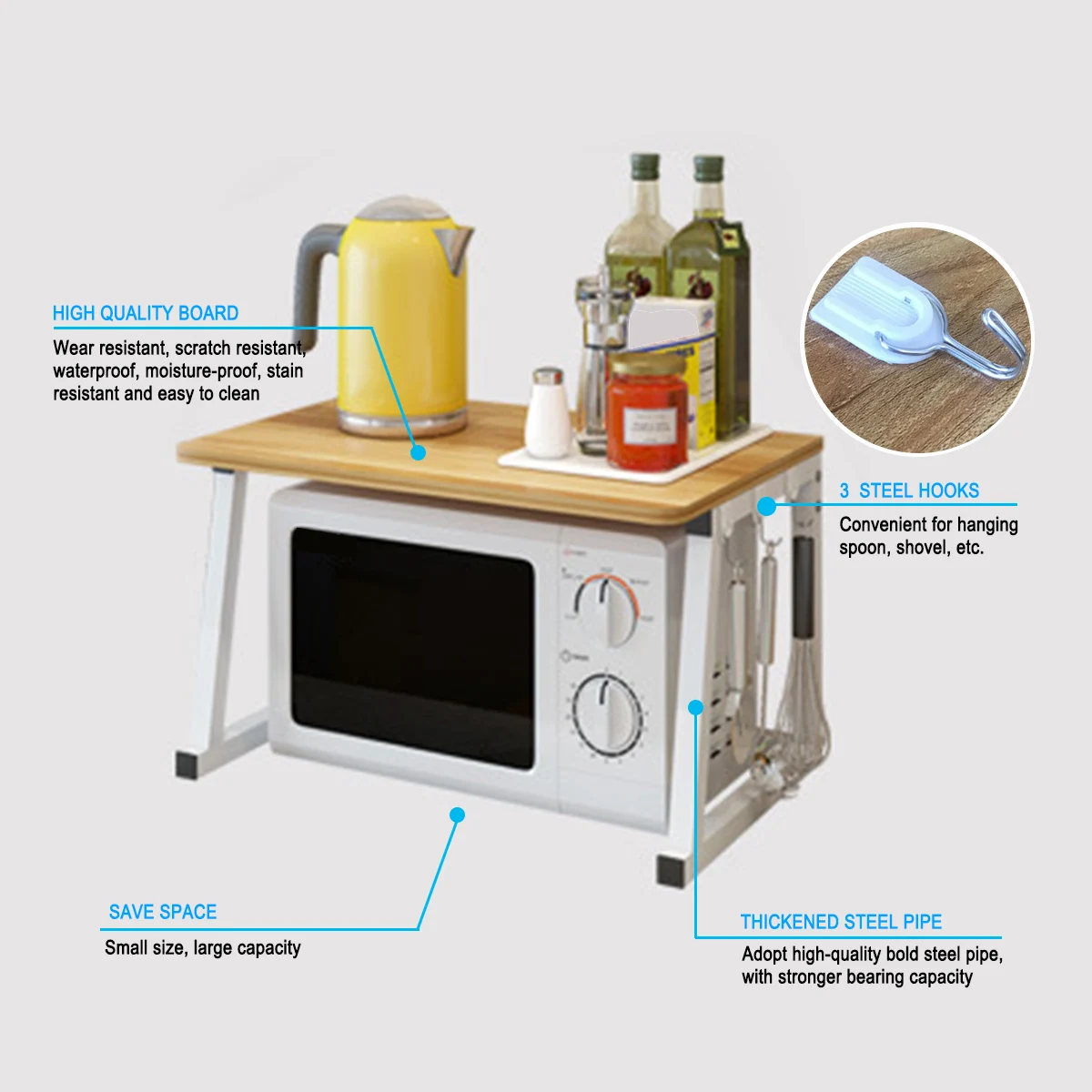 HIGH QUALITY BOARD
Wear resistant, scratch resistant, waterproof, moisture-proof, stain resistant and easy to clean

3 STEEL HOOKS
Convenient for hanging spoon, shovel, etc.

SAVE SPACE
Small size, large capacity

THICKENED STEEL PIPE
Adopt high-quality bold steel pipe, with stronger bearing capacity