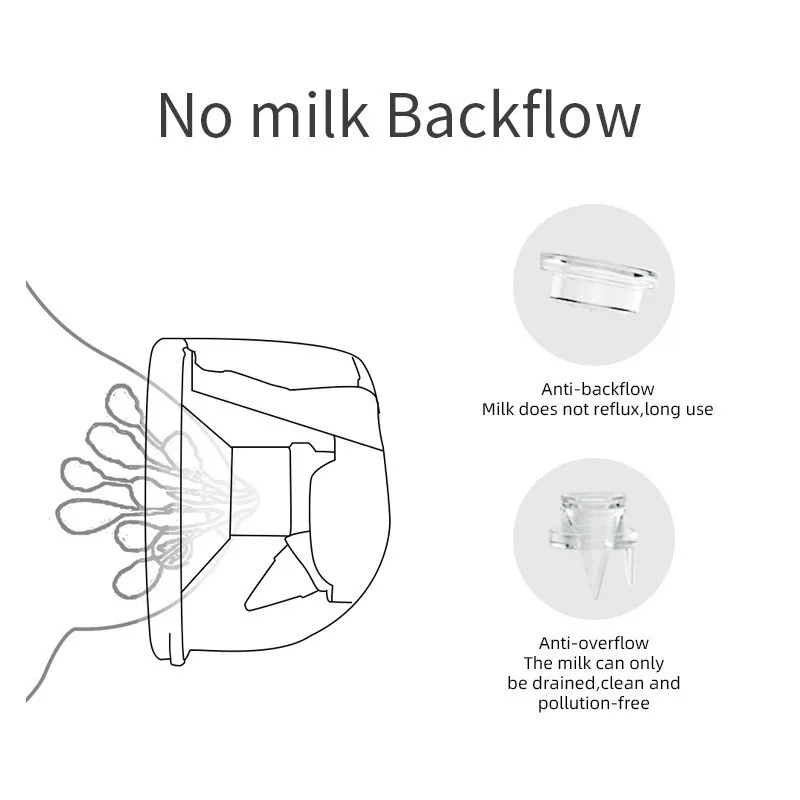 No milk Backflow

Anti-backflow
Milk does not reflux,long use

Anti-overflow
The milk can only be drained,clean and pollution-free