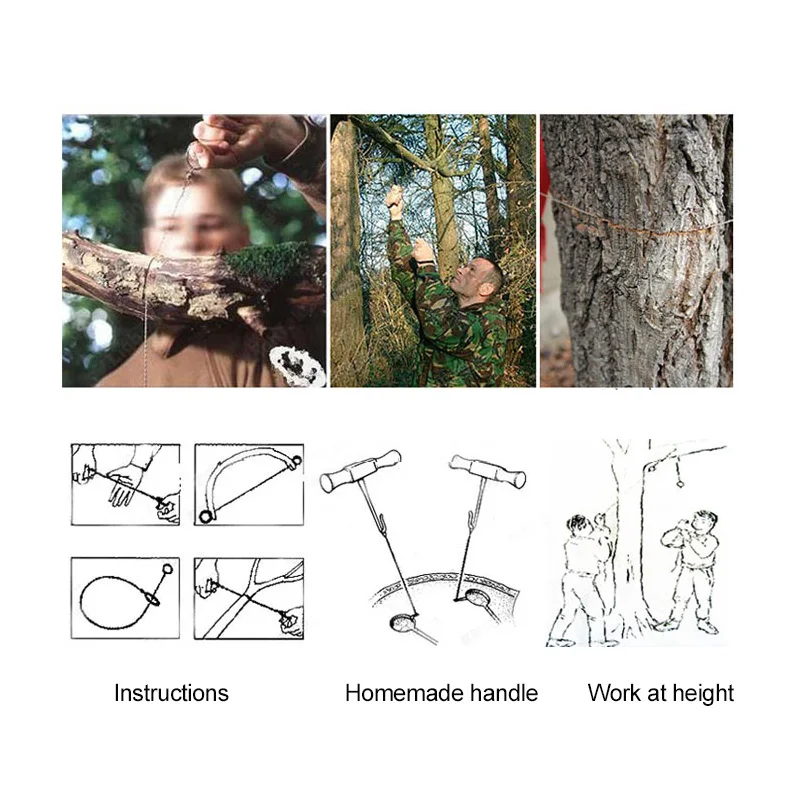 Instructions

Homemade handle

Work at height