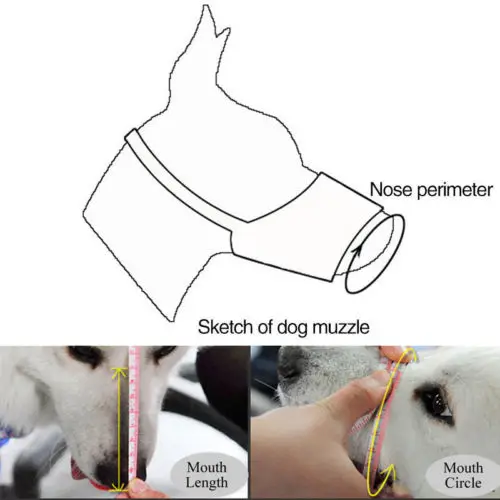 Nose perimeter

Sketch of dog muzzle

Mouth Length

Mouth Circle