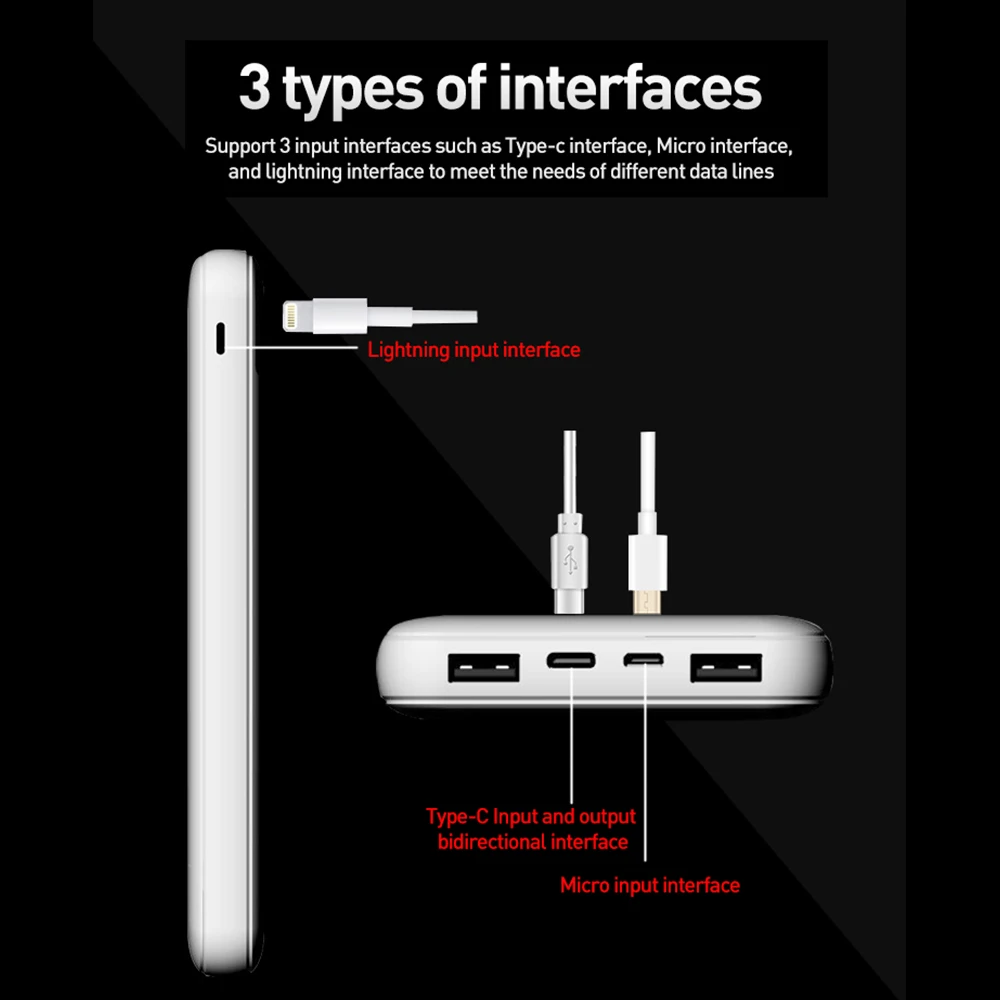 3 types of interfaces

Support 3 input interfaces such as Type-c interface, Micro interface, and lightning interface to meet the needs of different data lines

Lightning input interface

Type-C Input and output bidirectional interface

Micro input interface