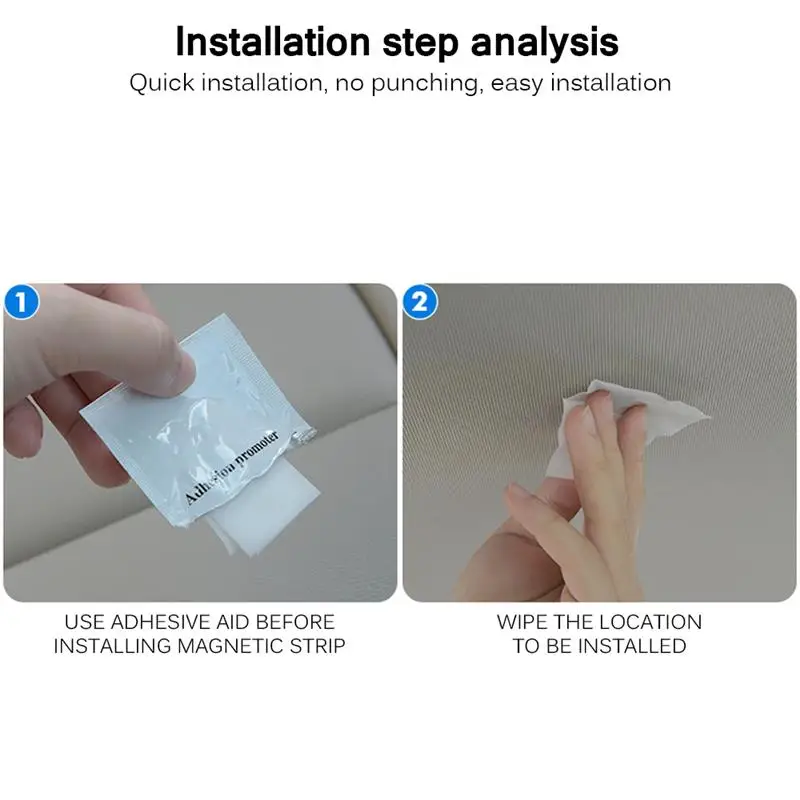 Installation step analysis
Quick installation, no punching, easy installation

1

Adhesion promoter

USE ADHESIVE AID BEFORE INSTALLING MAGNETIC STRIP

2

WIPE THE LOCATION TO BE INSTALLED