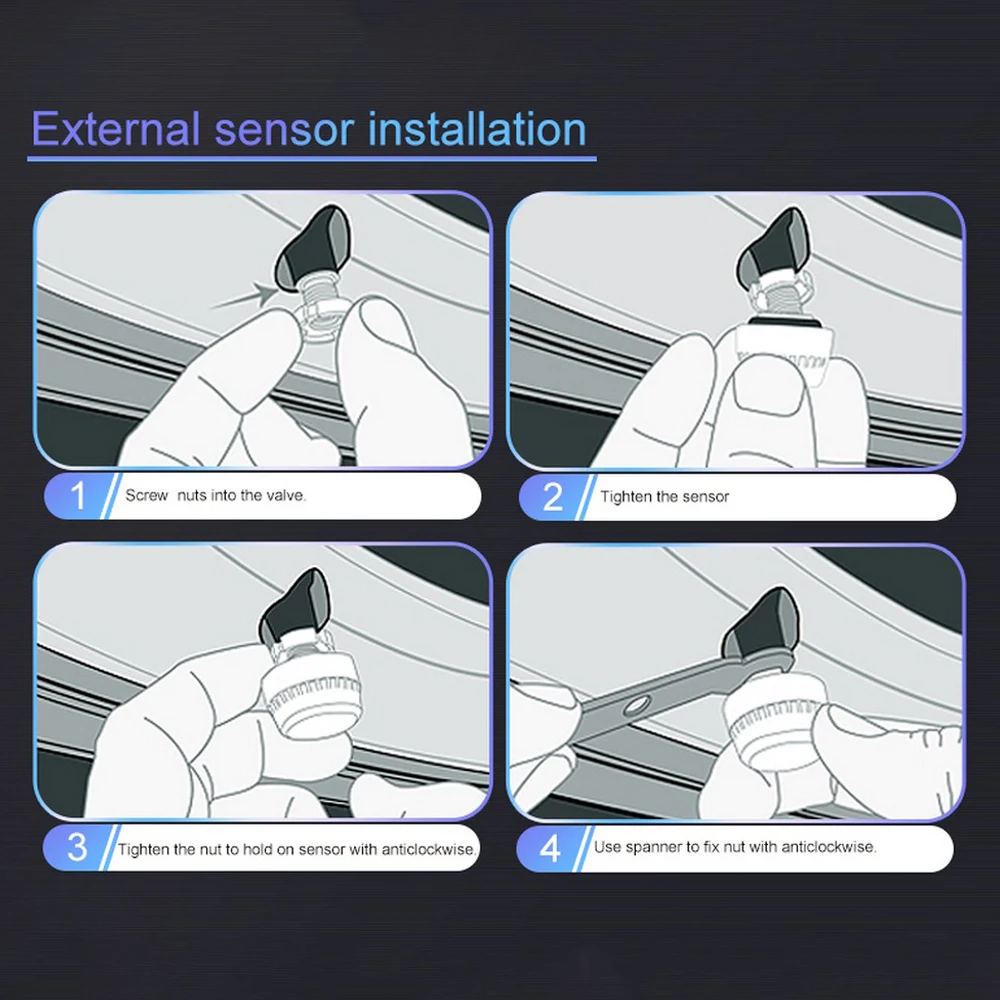 External sensor installation

1 Screw nuts into the valve.

2 Tighten the sensor

3 Tighten the nut to hold on sensor with anticlockwise.

4 Use spanner to fix nut with anticlockwise.