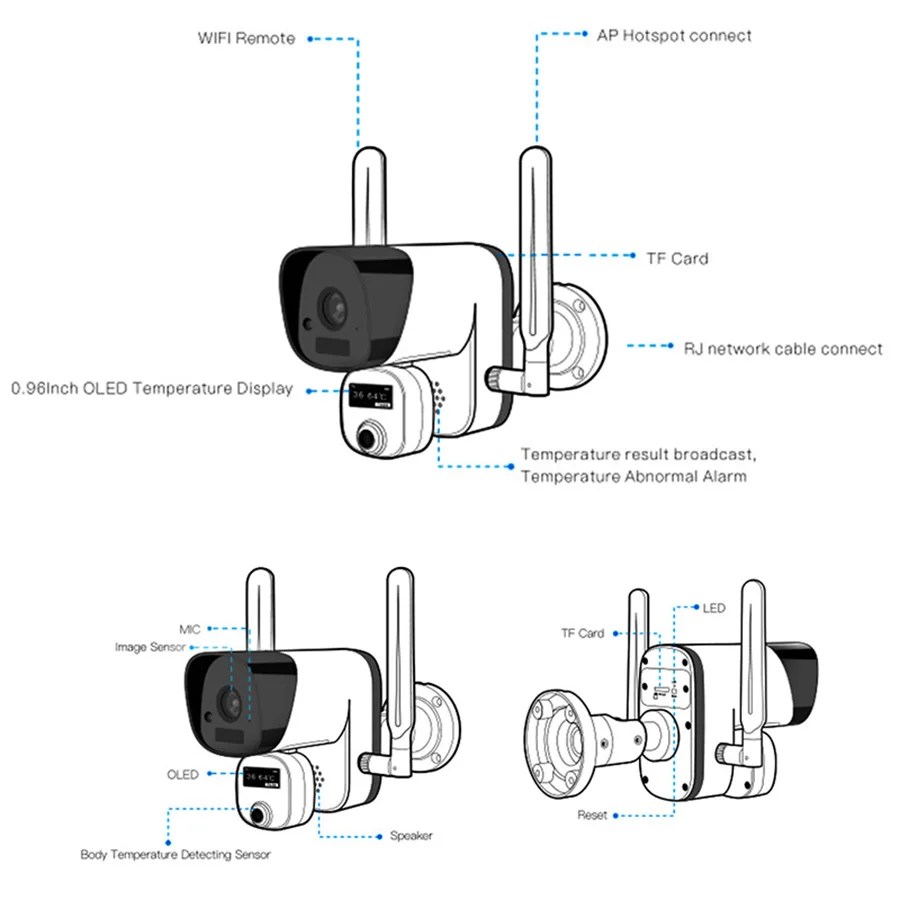 WIFI Remote

AP Hotspot connect

TF Card

RJ network cable connect

0.96Inch OLED Temperature Display

36.64℃

Temperature result broadcast,
Temperature Abnormal Alarm

MIC

Image Sensor

OLED

36.64℃

Speaker

Body Temperature Detecting Sensor

LED

TF Card

Reset