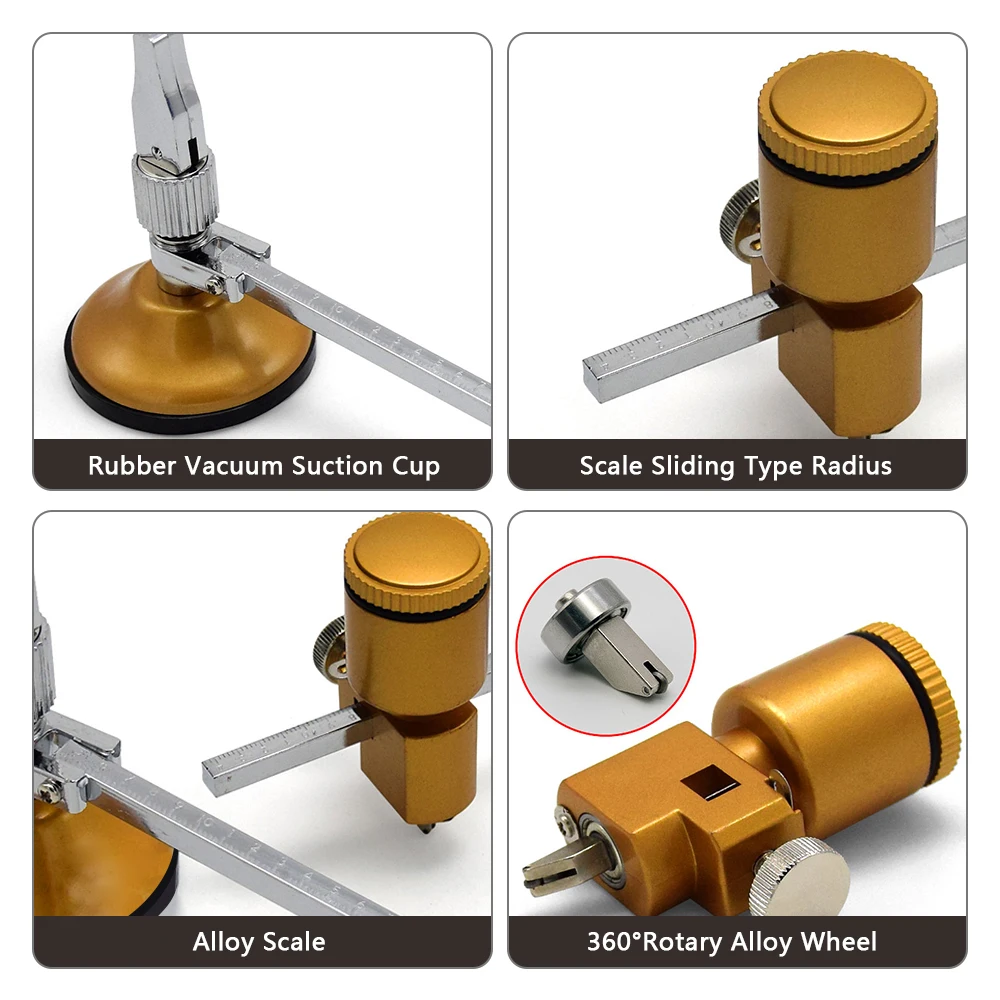 Rubber Vacuum Suction Cup

Scale Sliding Type Radius

Alloy Scale

360°Rotary Alloy Wheel